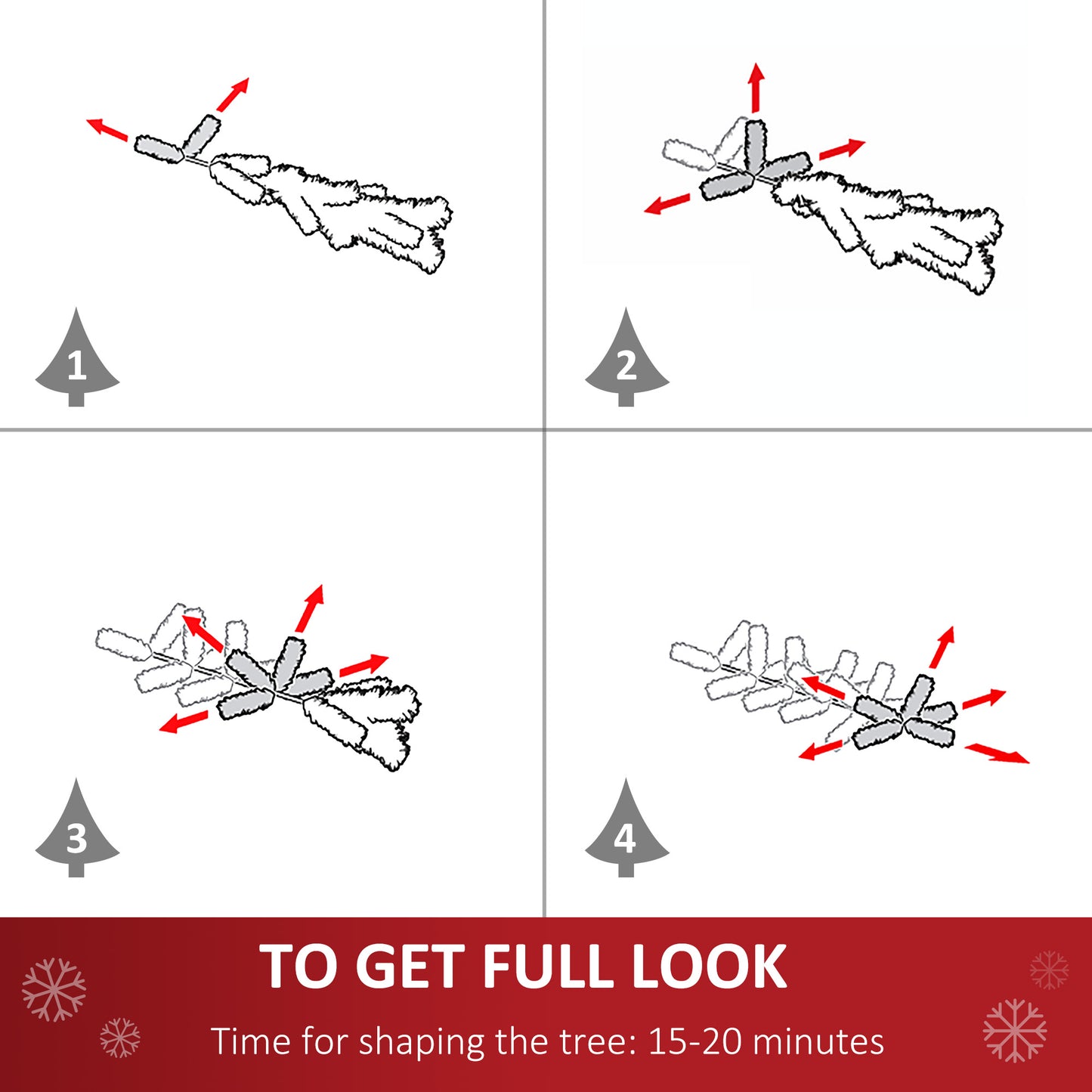 1

2

3

4

TO GET FULL LOOK

Time for shaping the tree: 15-20 minutes