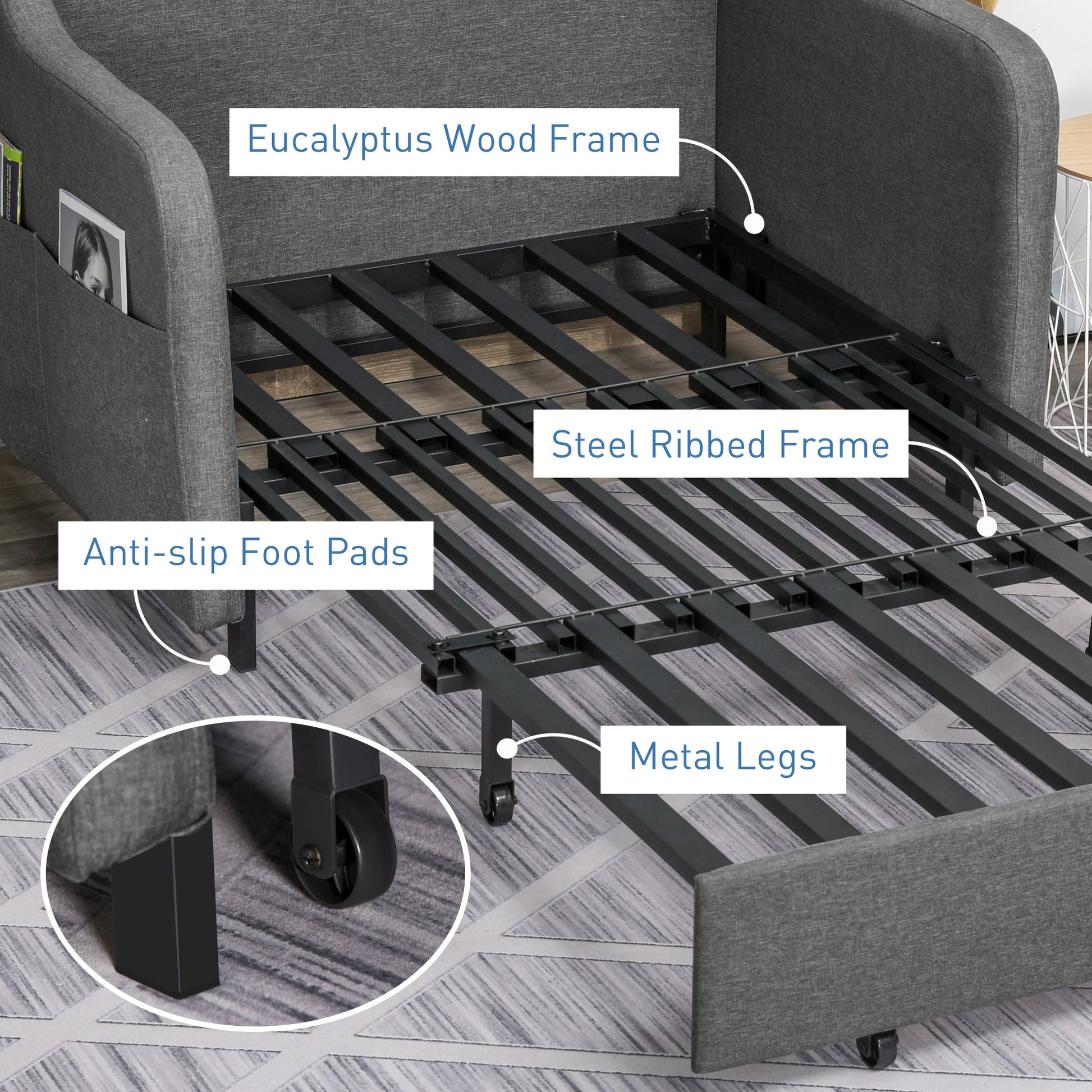 Eucalyptus Wood Frame

Steel Ribbed Frame

Anti-slip Foot Pads

Metal Legs