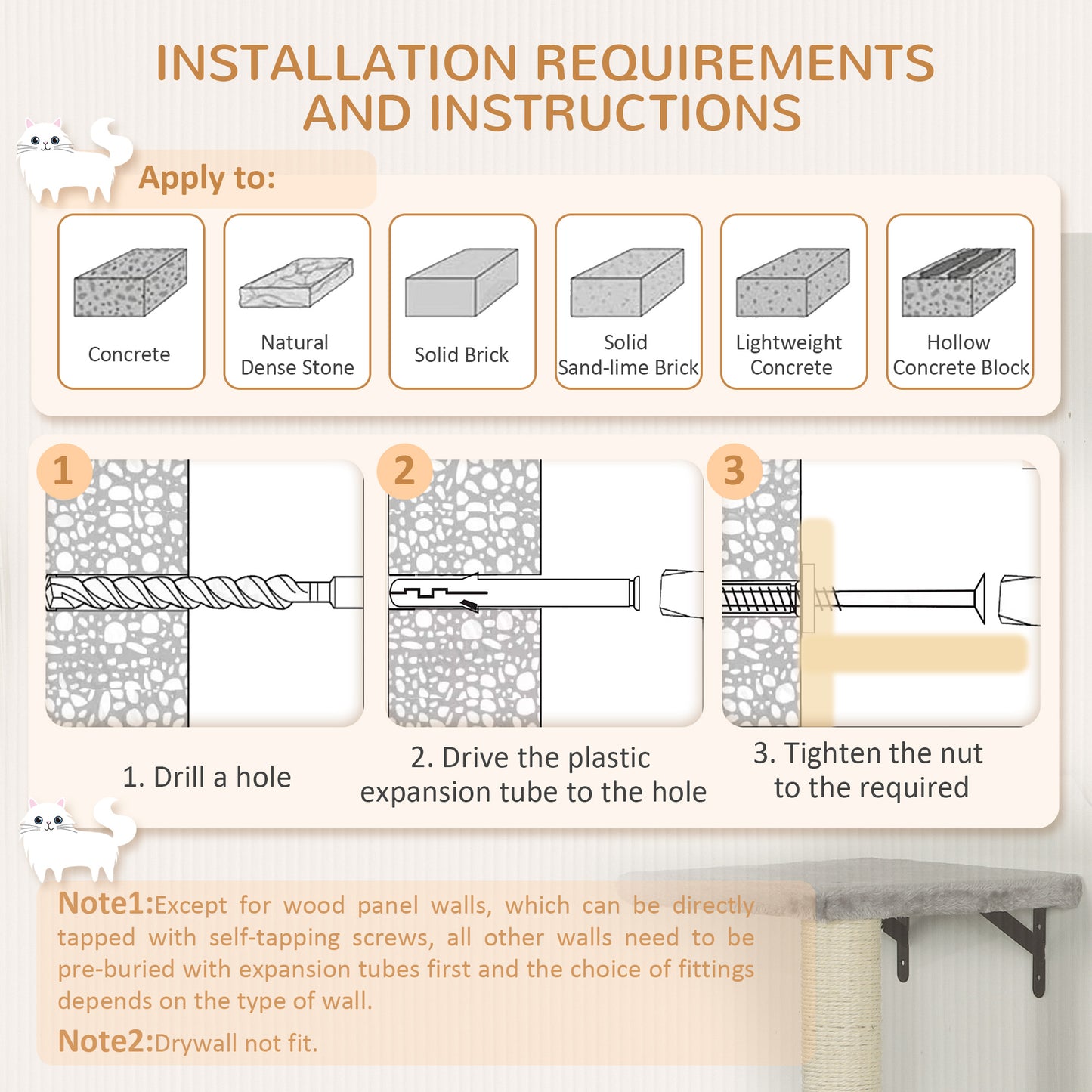 INSTALLATION REQUIREMENTS AND INSTRUCTIONS

Apply to:

Concrete

Natural Dense Stone

Solid Brick

Solid Sand-lime Brick

Lightweight Concrete

Hollow Concrete Block

1

2

3

1. Drill a hole

2. Drive the plastic expansion tube to the hole

3. Tighten the nut to the required

Note1:Except for wood panel walls, which can be directly tapped with self-tapping screws, all other walls need to be pre-buried with expansion tubes first and the choice of fittings depends on the type of wall.

Note2:Drywall not fit.