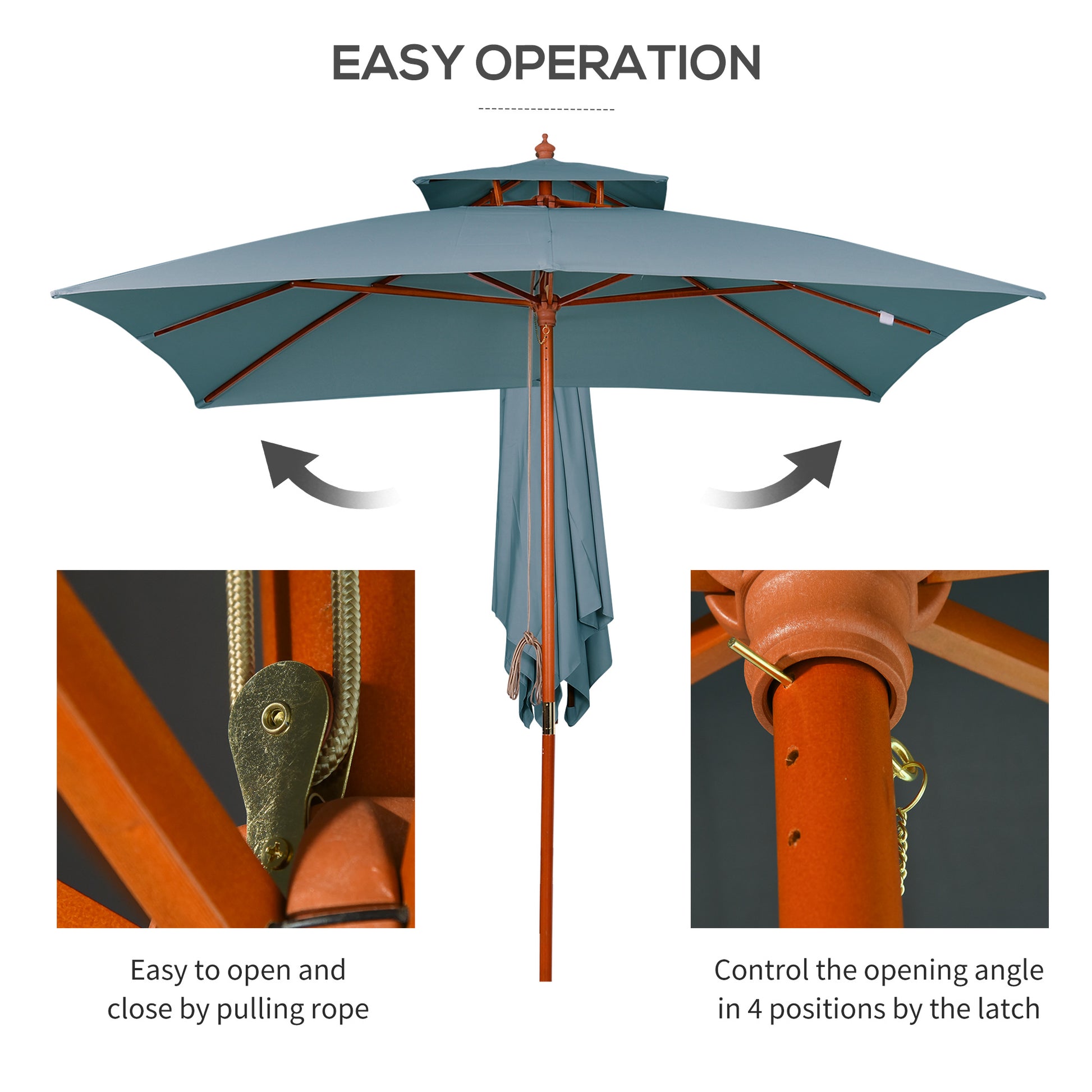 EASY OPERATION

Easy to open and close by pulling rope

Control the opening angle in 4 positions by the latch