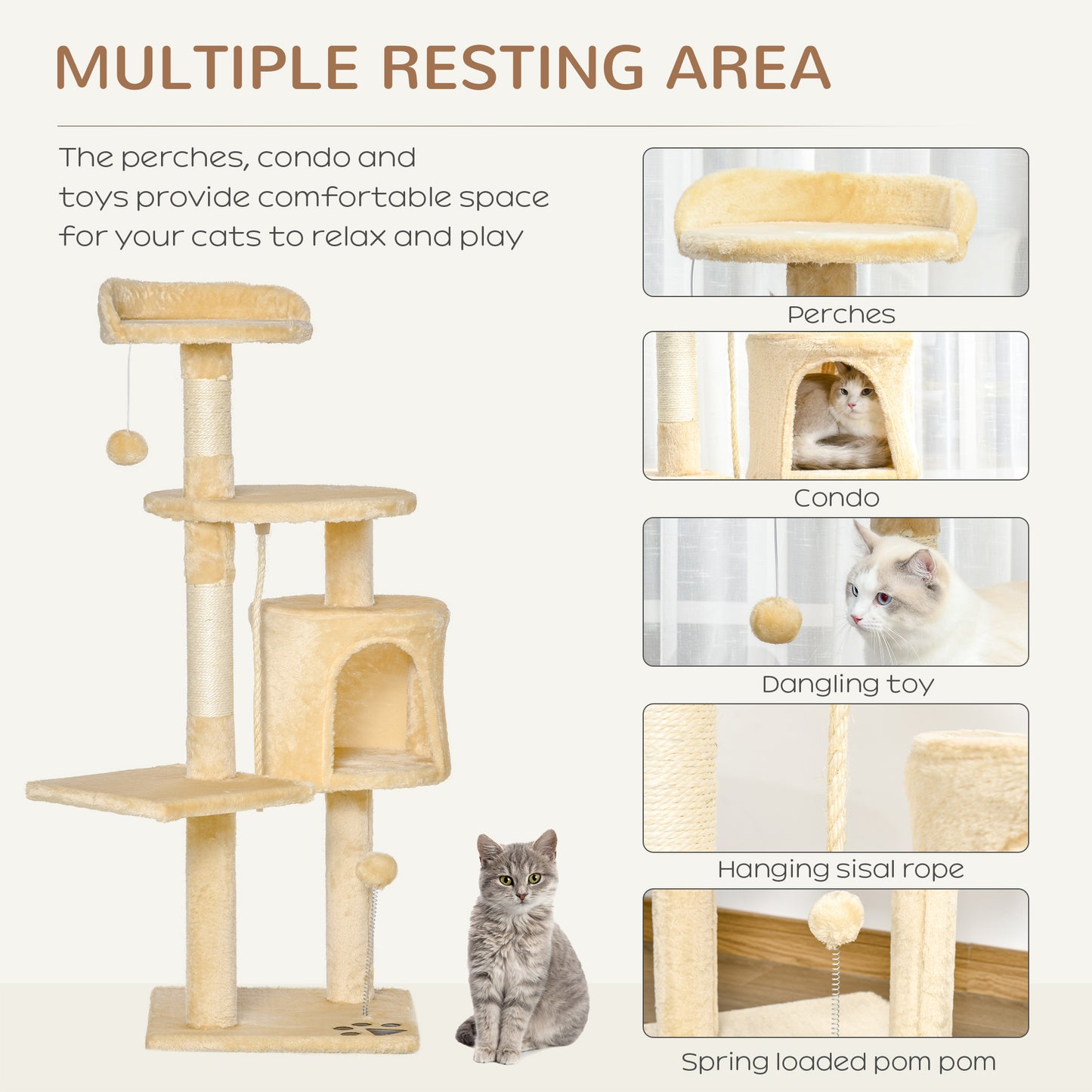 MULTIPLE RESTING AREA

The perches, condo and toys provide comfortable space for your cats to relax and play

Perches

Condo

Dangling toy

Hanging sisal rope

Spring loaded pom pom