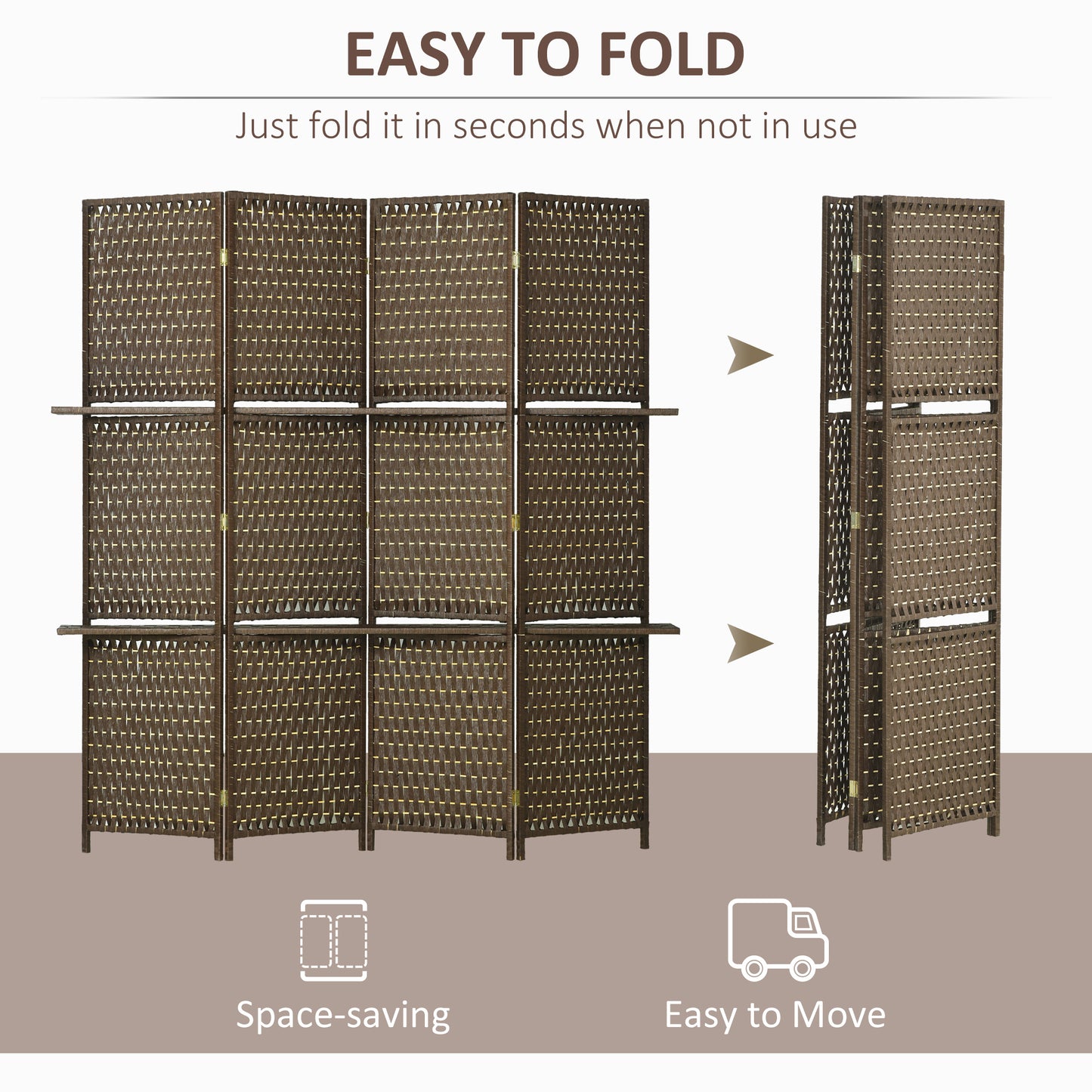 EASY TO FOLD

Just fold it in seconds when not in use

Space-saving

Easy to Move