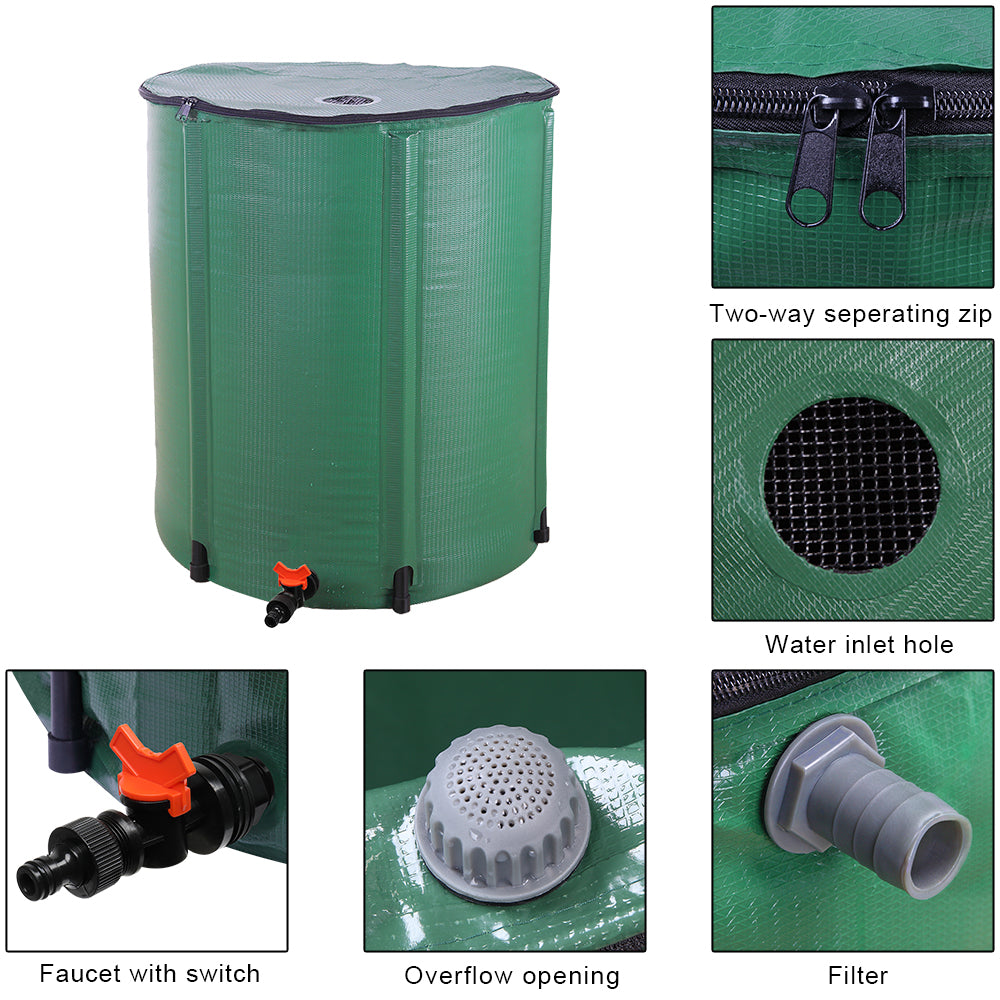 Two-way seperating zip

Water inlet hole

Faucet with switch

Overflow opening

Filter