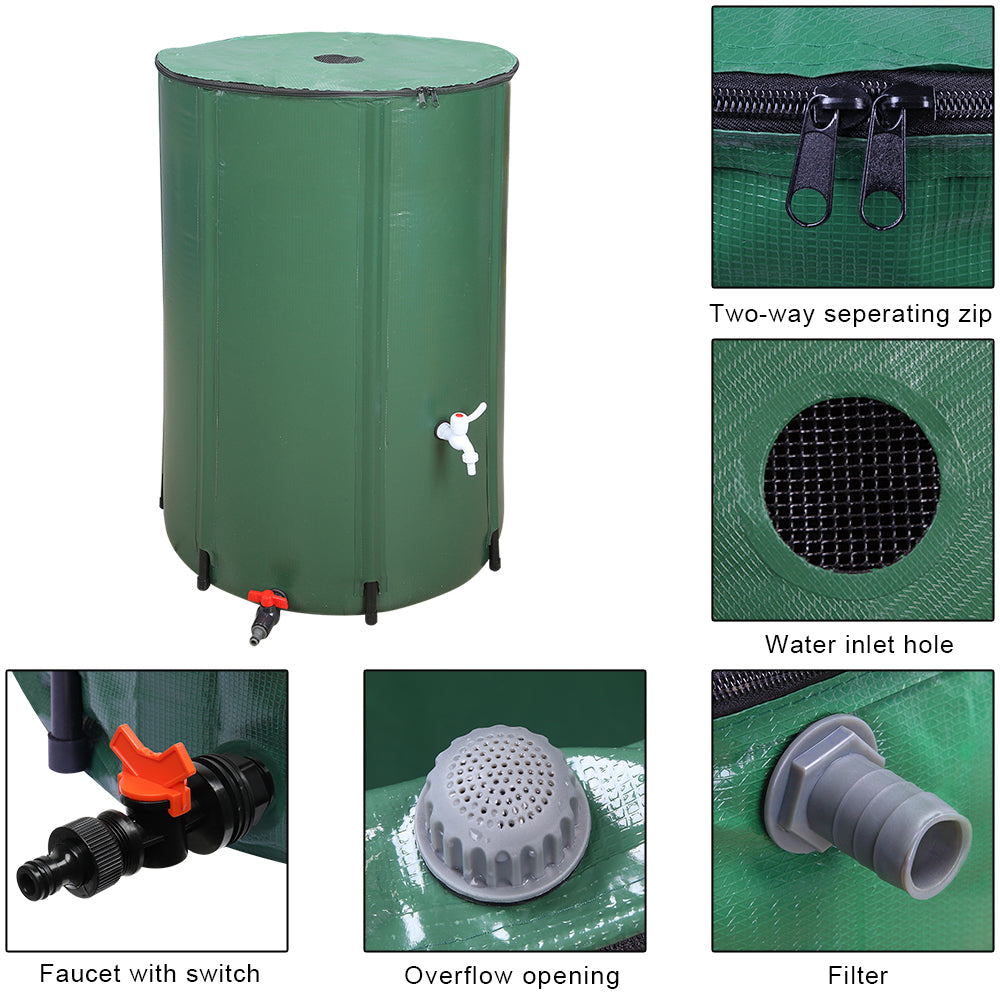 Two-way seperating zip

Water inlet hole

Faucet with switch

Overflow opening

Filter