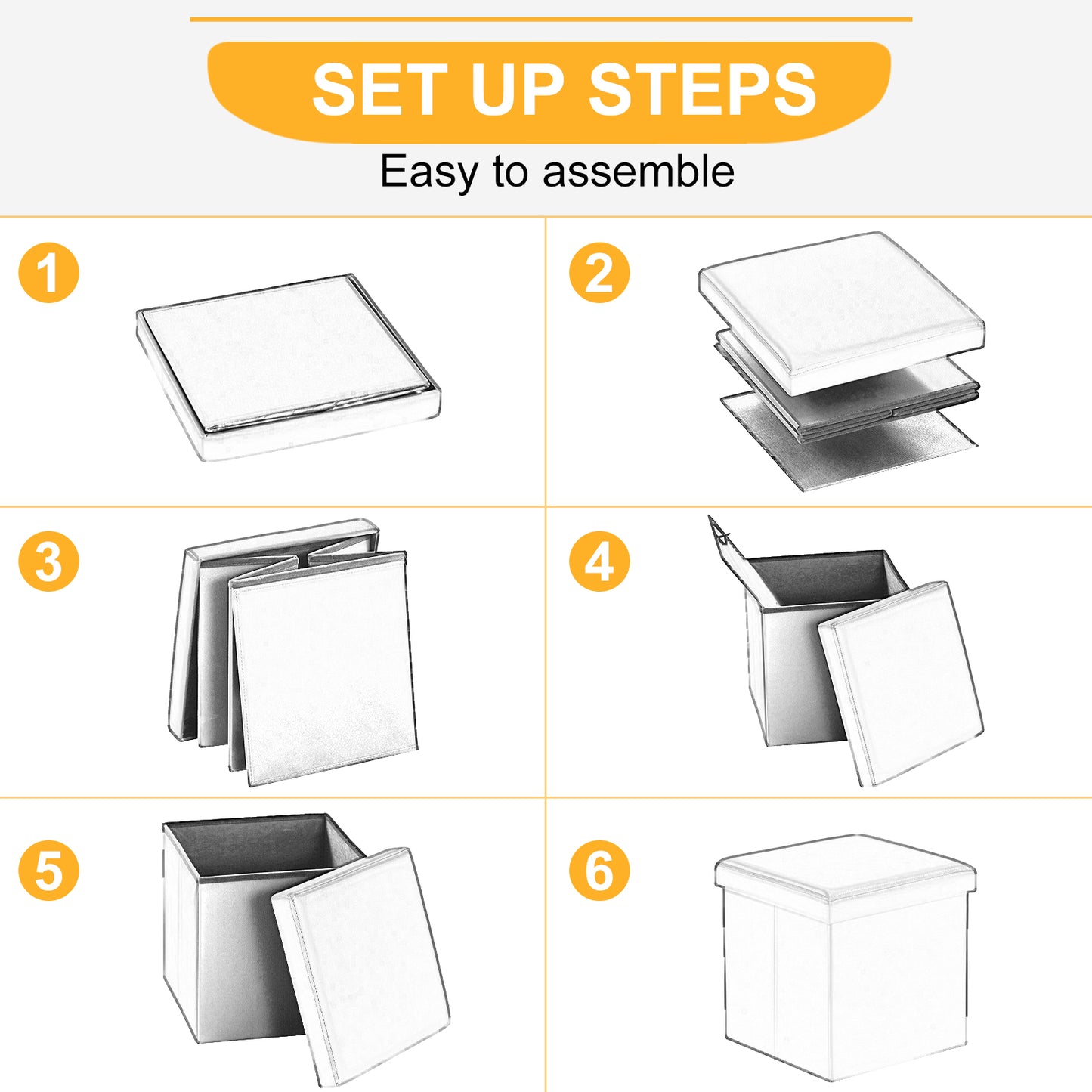 SET UP STEPS

Easy to assemble

1

2

3

4

5

6