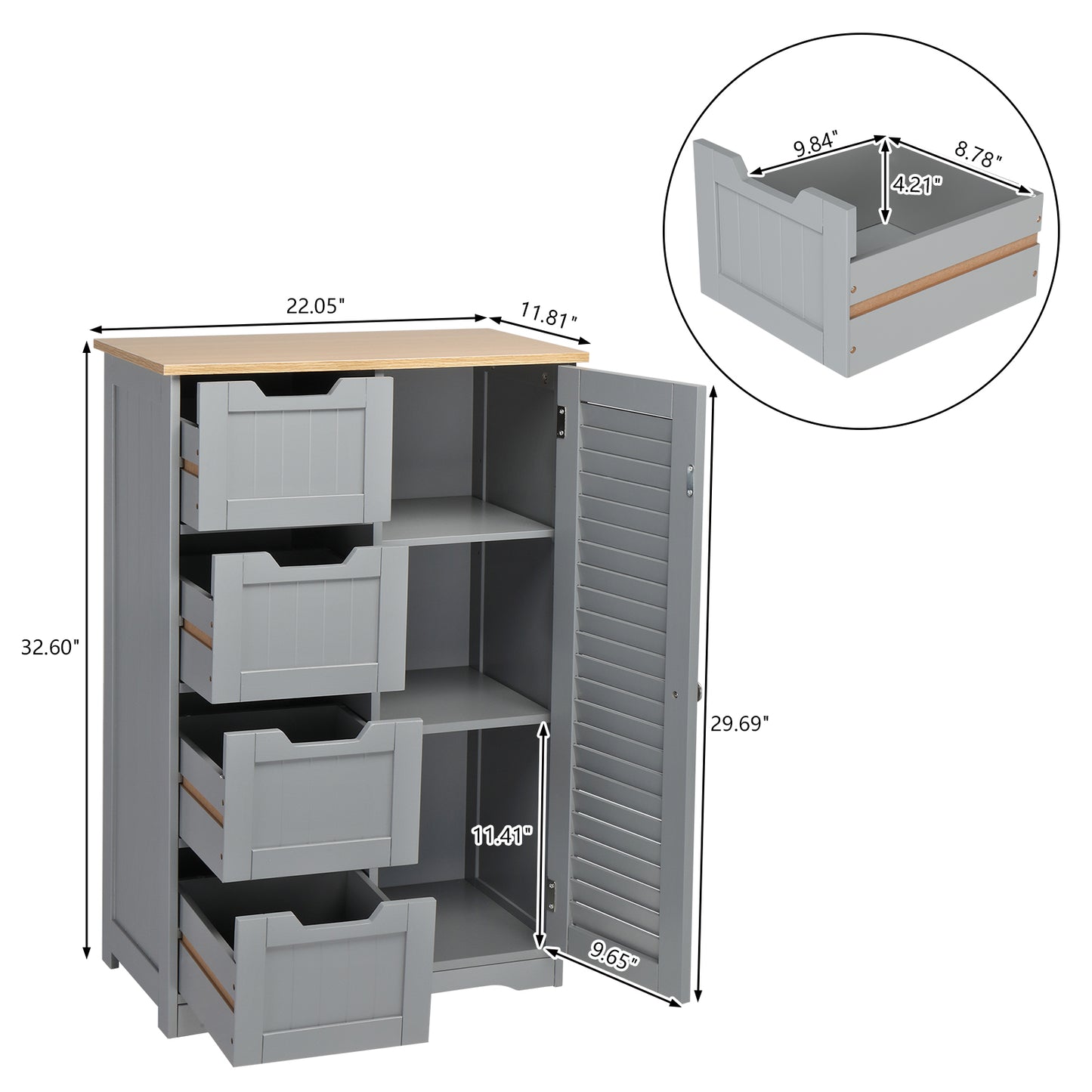 9.84"

8.78"

4.21"

22.05"

11.81"

32.60"

29.69"

11.41"

9.65"