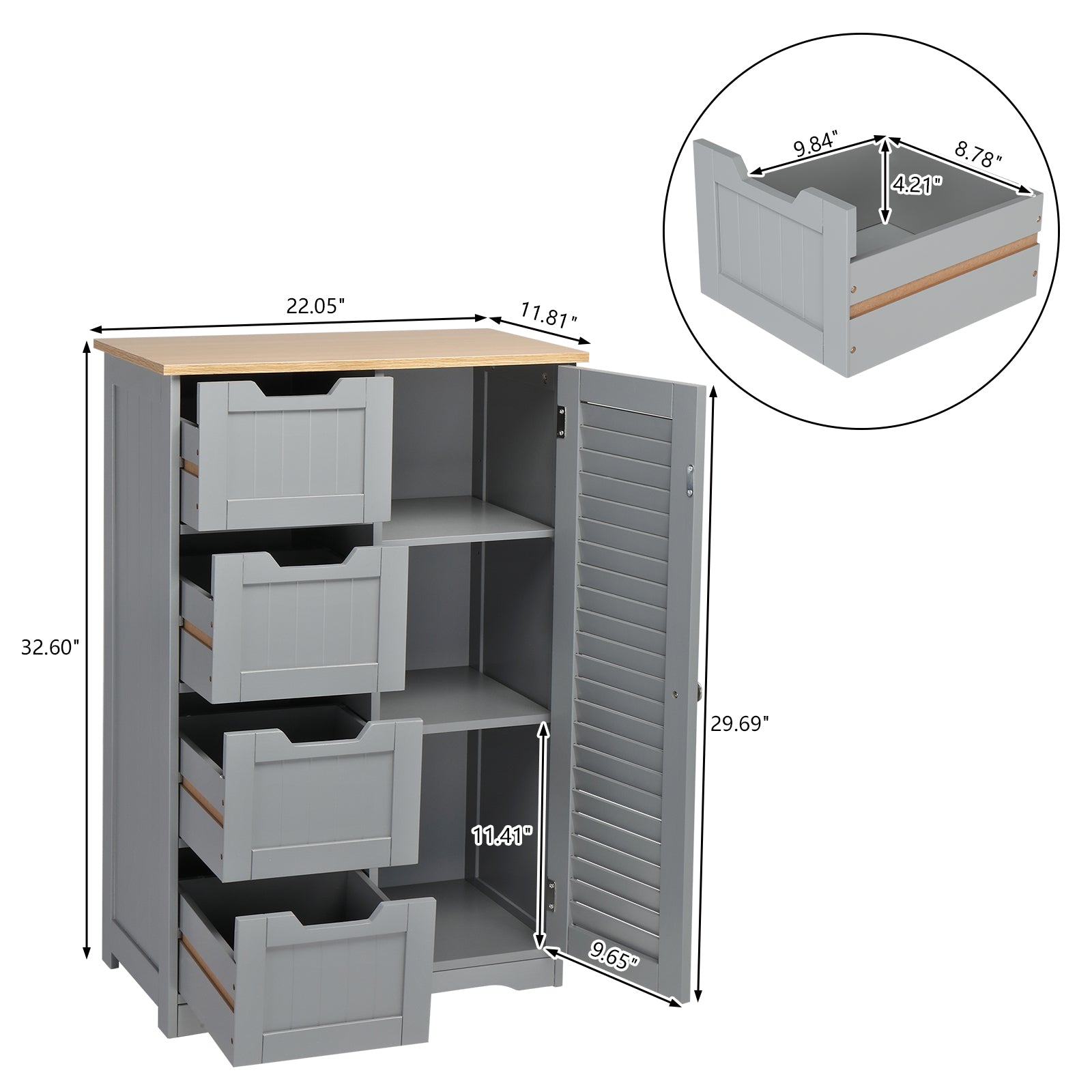 9.84"
8.78"
4.21"
22.05"
11.81"
32.60"
29.69"
11.41"
9.65"