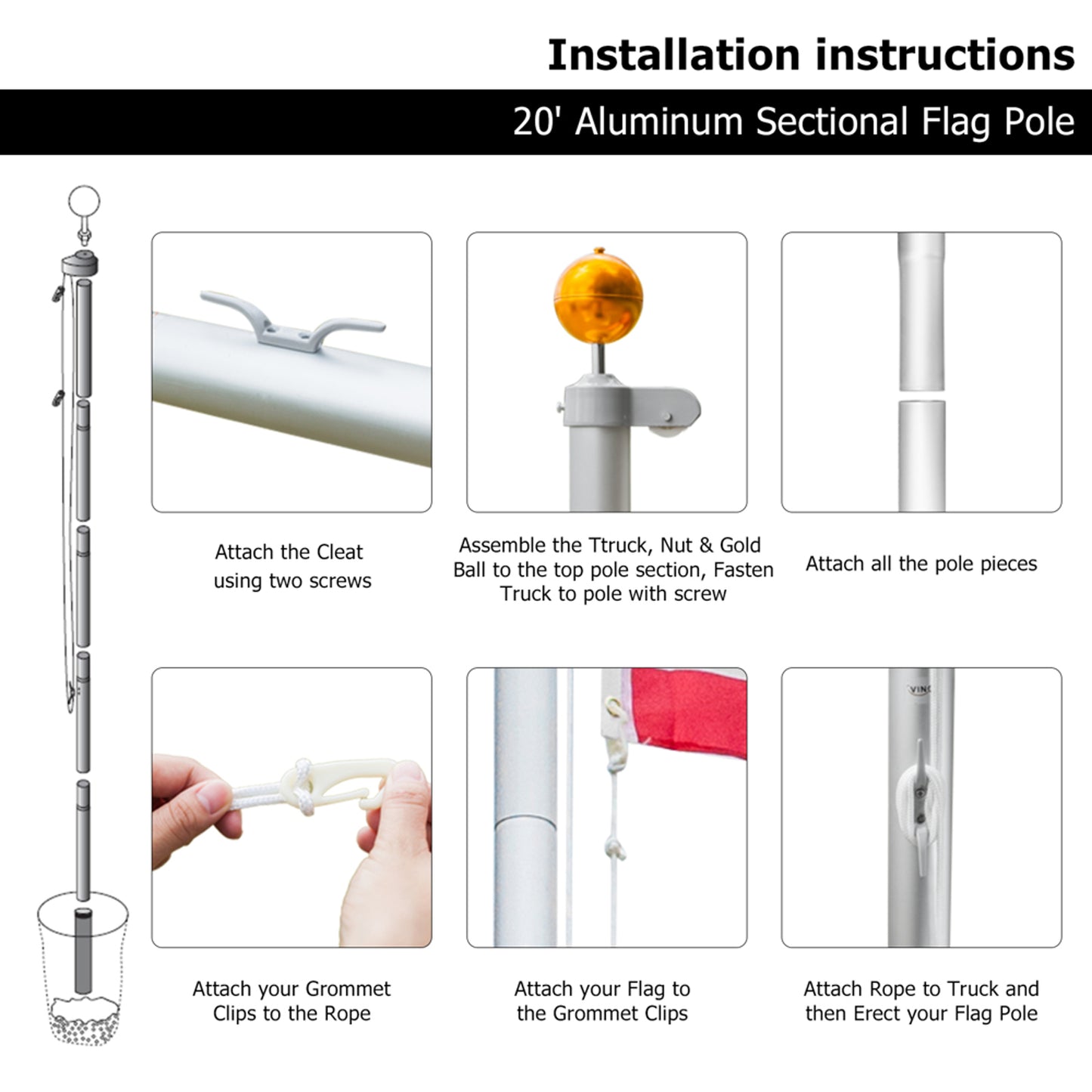 Installation instructions

20' Aluminum Sectional Flag Pole

Attach the Cleat using two screws

Assemble the Ttruck, Nut & Gold Ball to the top pole section, Fasten Truck to pole with screw

Attach all the pole pieces

VINC

Attach your Grommet Clips to the Rope

Attach your Flag to the Grommet Clips

Attach Rope to Truck and then Erect your Flag Pole