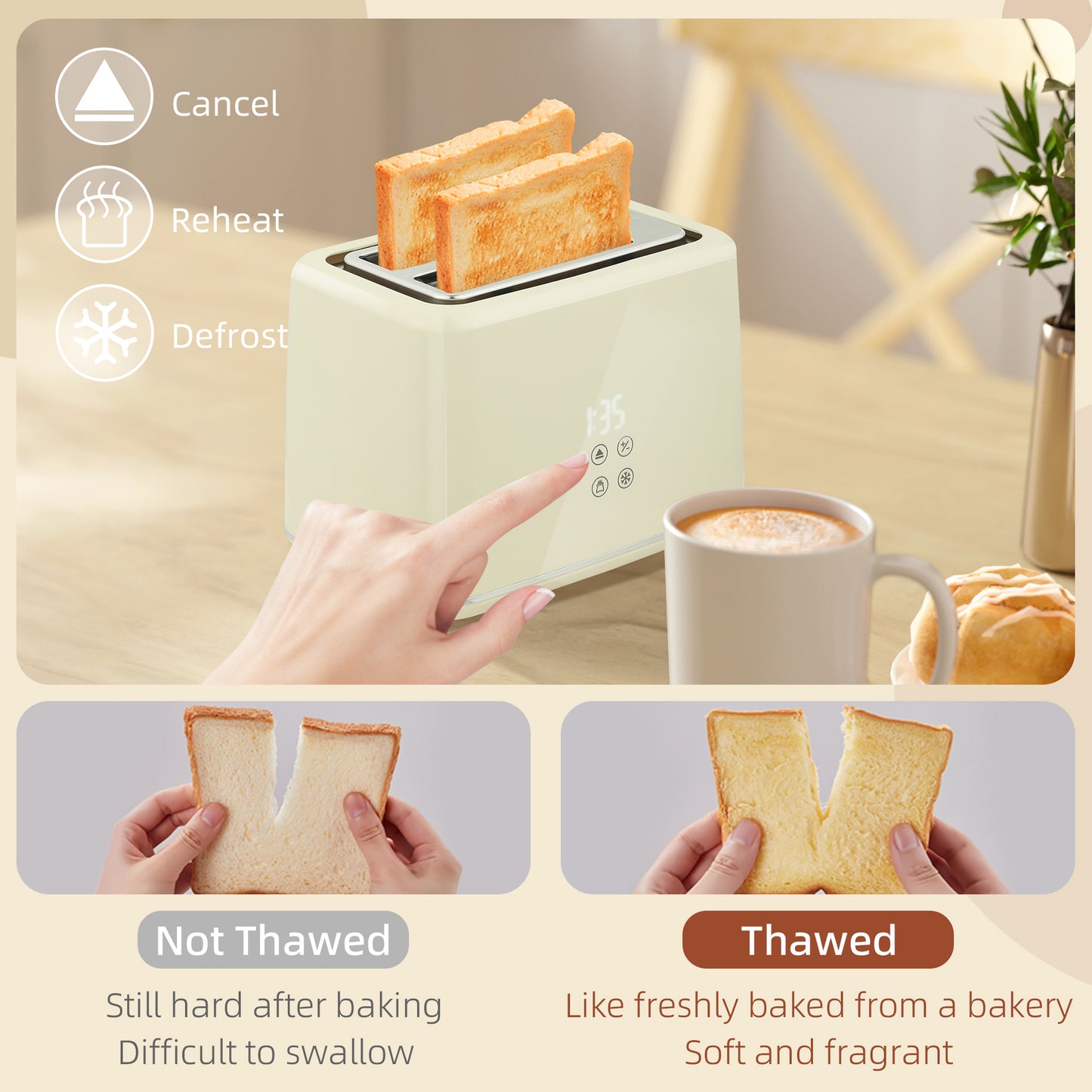 Cancel

Reheat

Defrost

1:35

Not Thawed

Still hard after baking
Difficult to swallow

Thawed

Like freshly baked from a bakery
Soft and fragrant