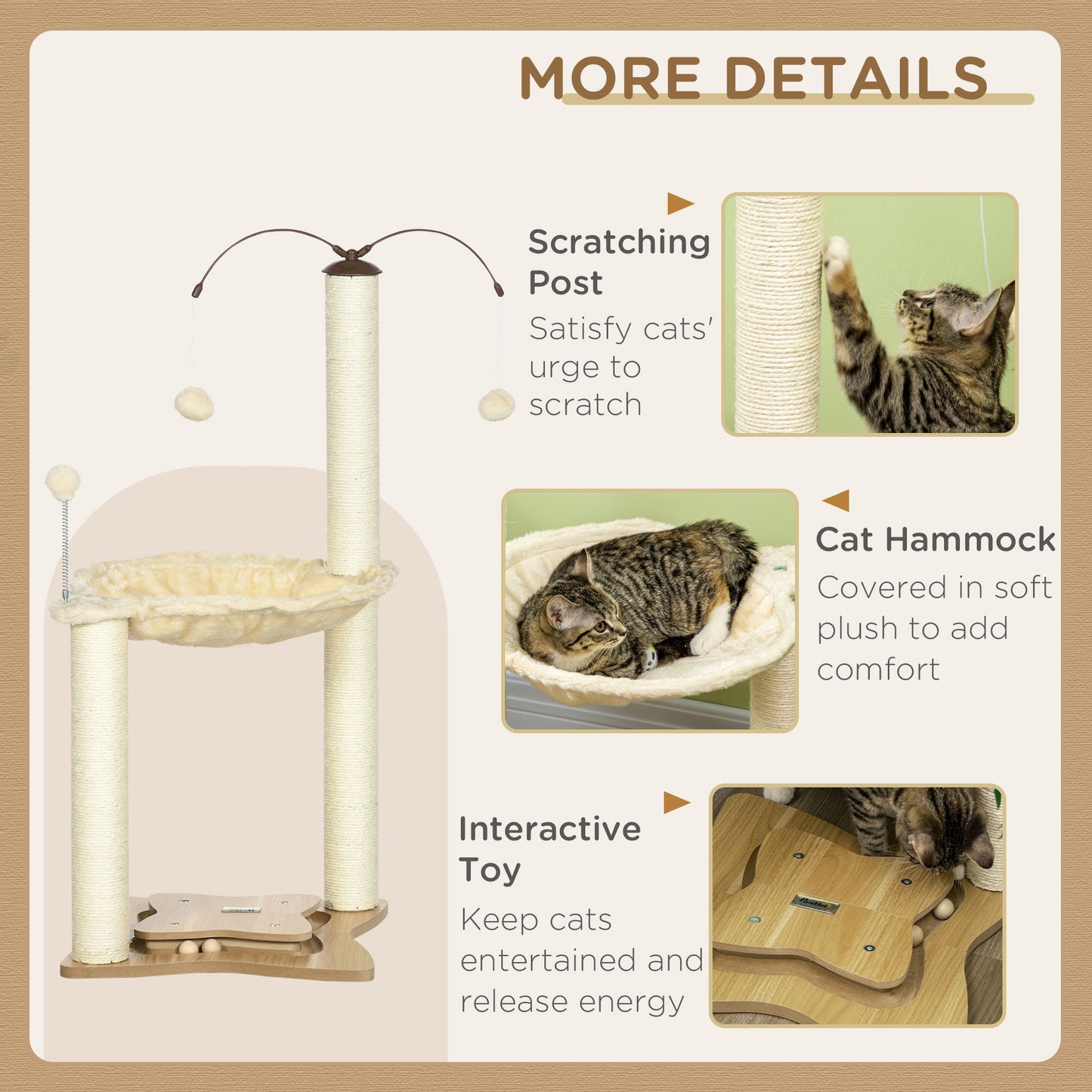 MORE DETAILS

Scratching Post
Satisfy cats' urge to scratch

Cat Hammock
Covered in soft plush to add comfort

Interactive Toy
Keep cats entertained and release energy