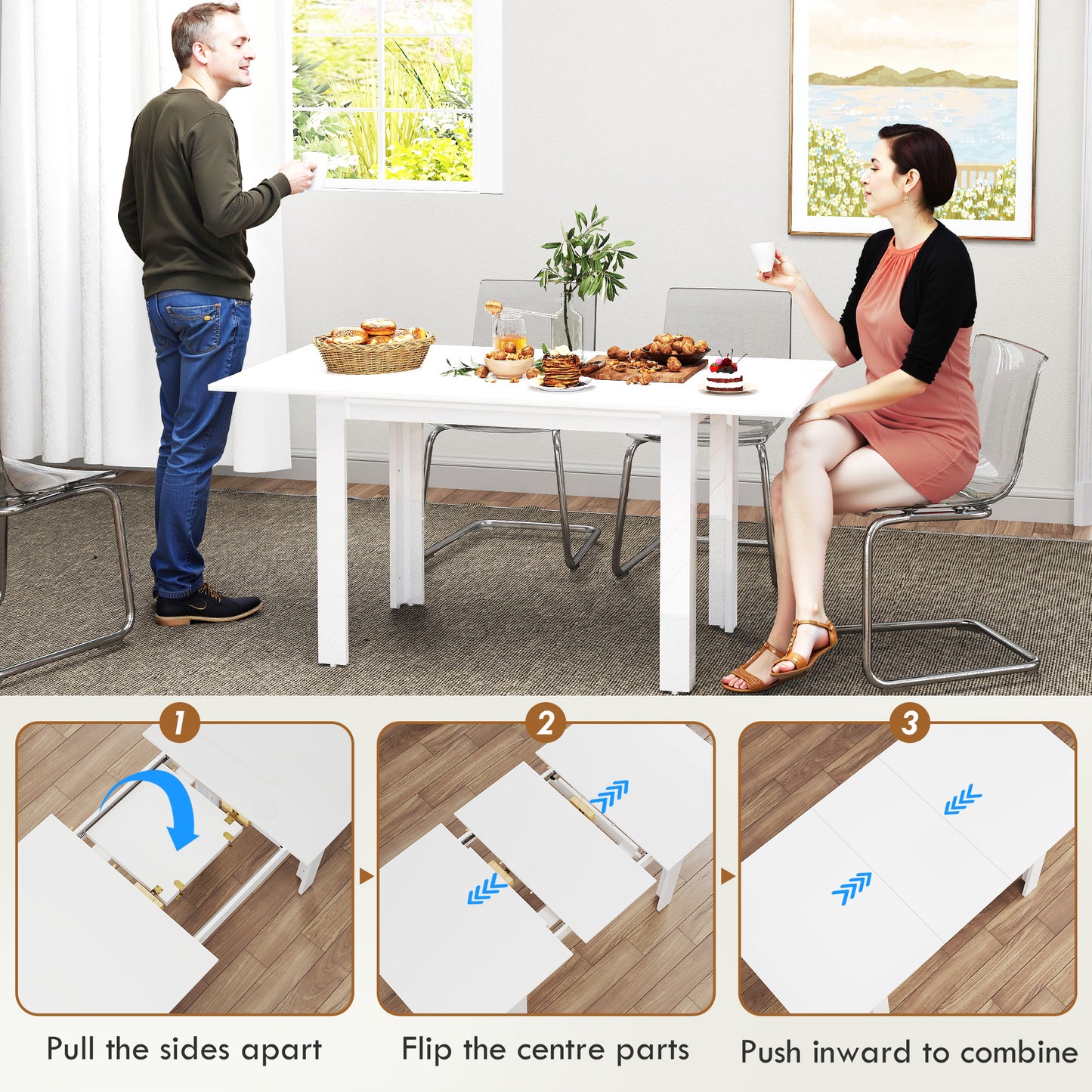 1

Pull the sides apart

2

Flip the centre parts

3

Push inward to combine