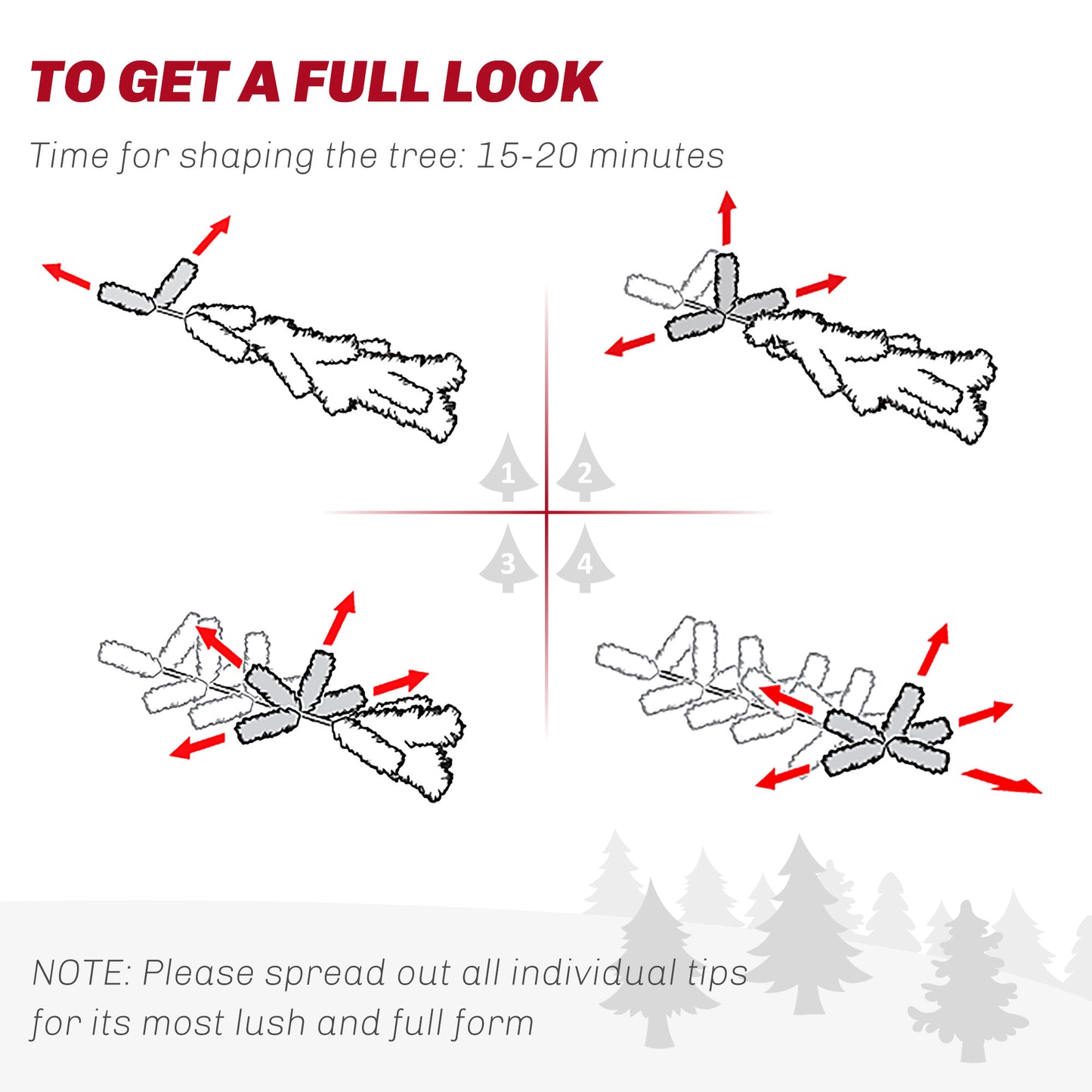 TO GET A FULL LOOK

Time for shaping the tree: 15-20 minutes

1

2

3

4

NOTE: Please spread out all individual tips for its most lush and full form