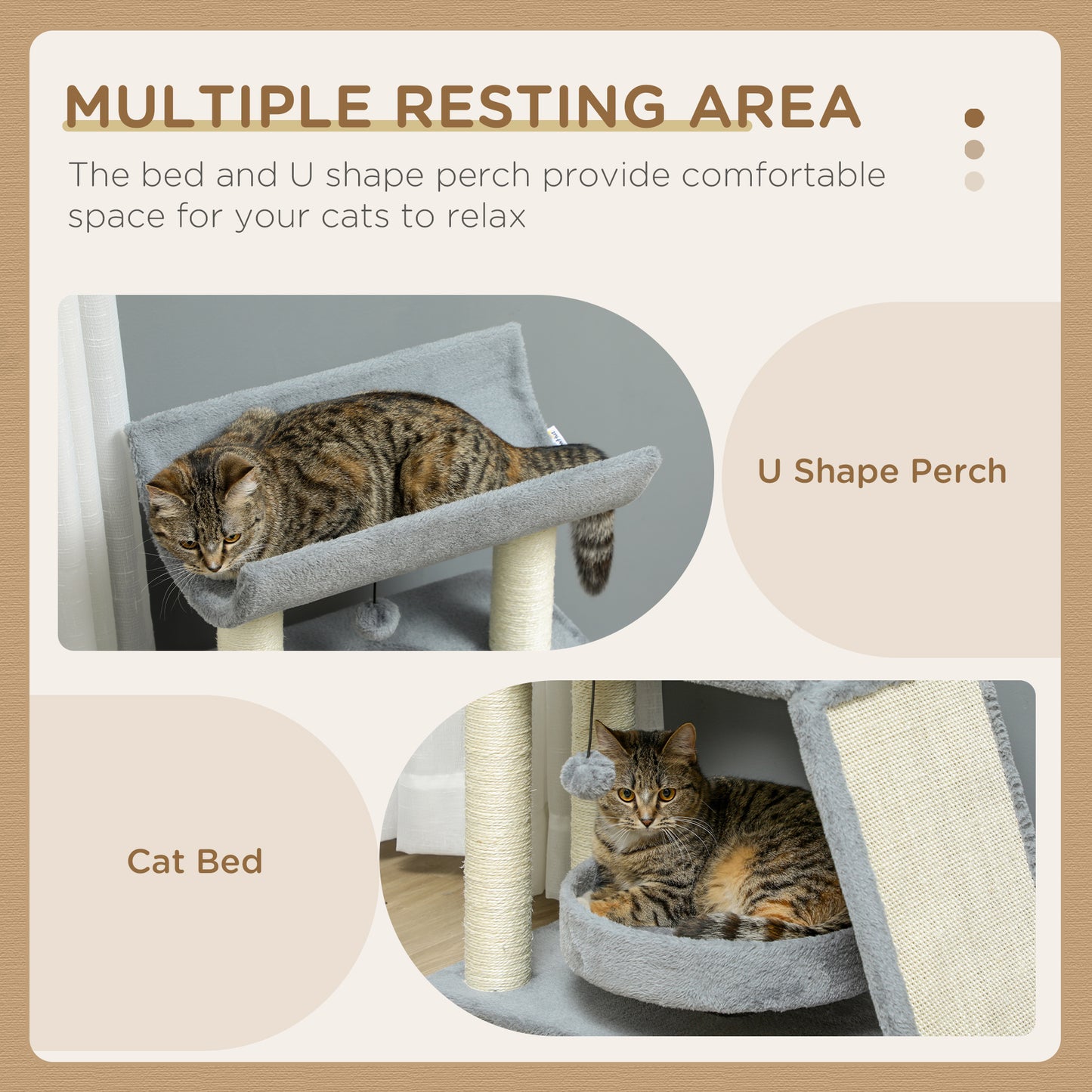 MULTIPLE RESTING AREA

The bed and U shape perch provide comfortable space for your cats to relax

U Shape Perch

Cat Bed