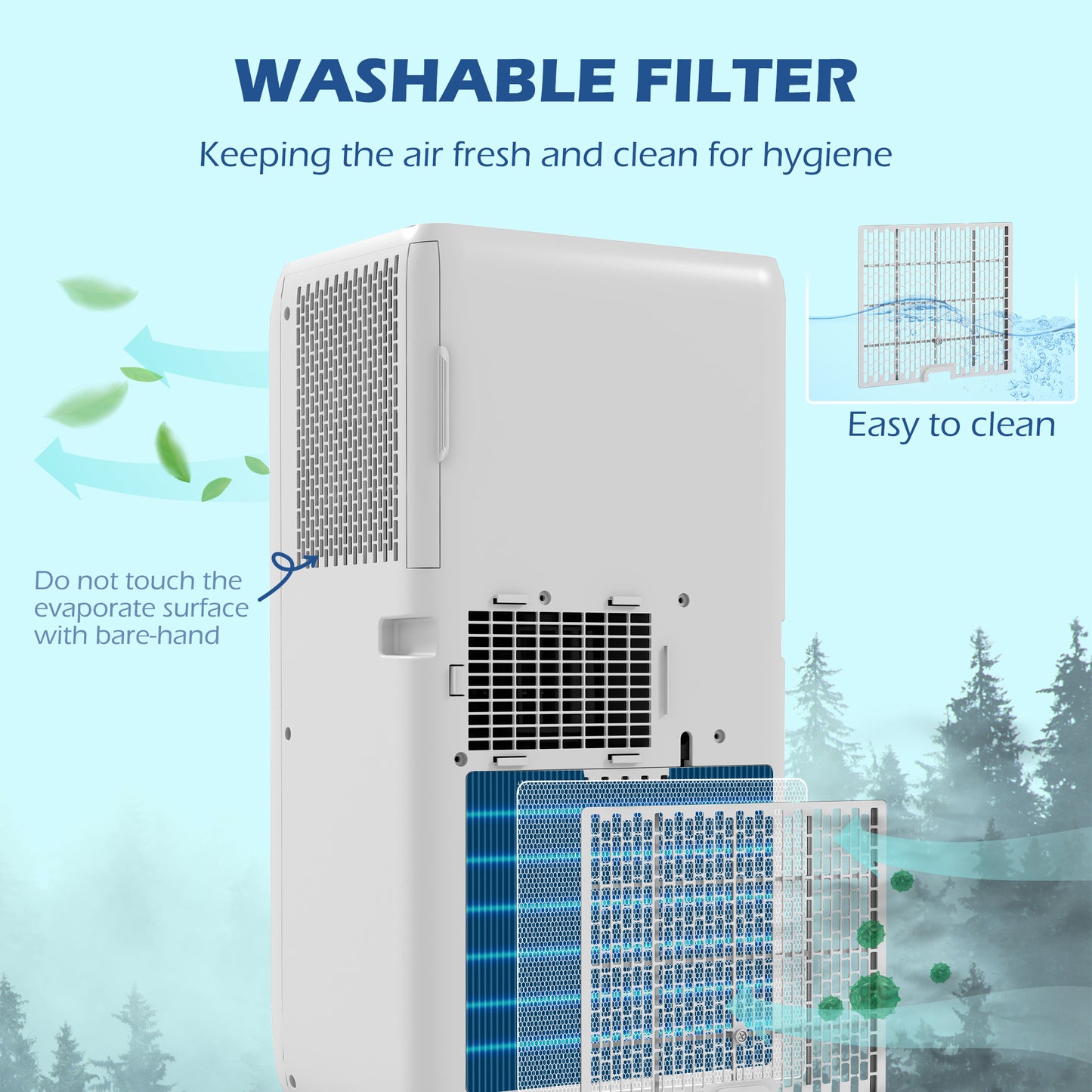 WASHABLE FILTER

Keeping the air fresh and clean for hygiene

Easy to clean

Do not touch the evaporate surface with bare-hand