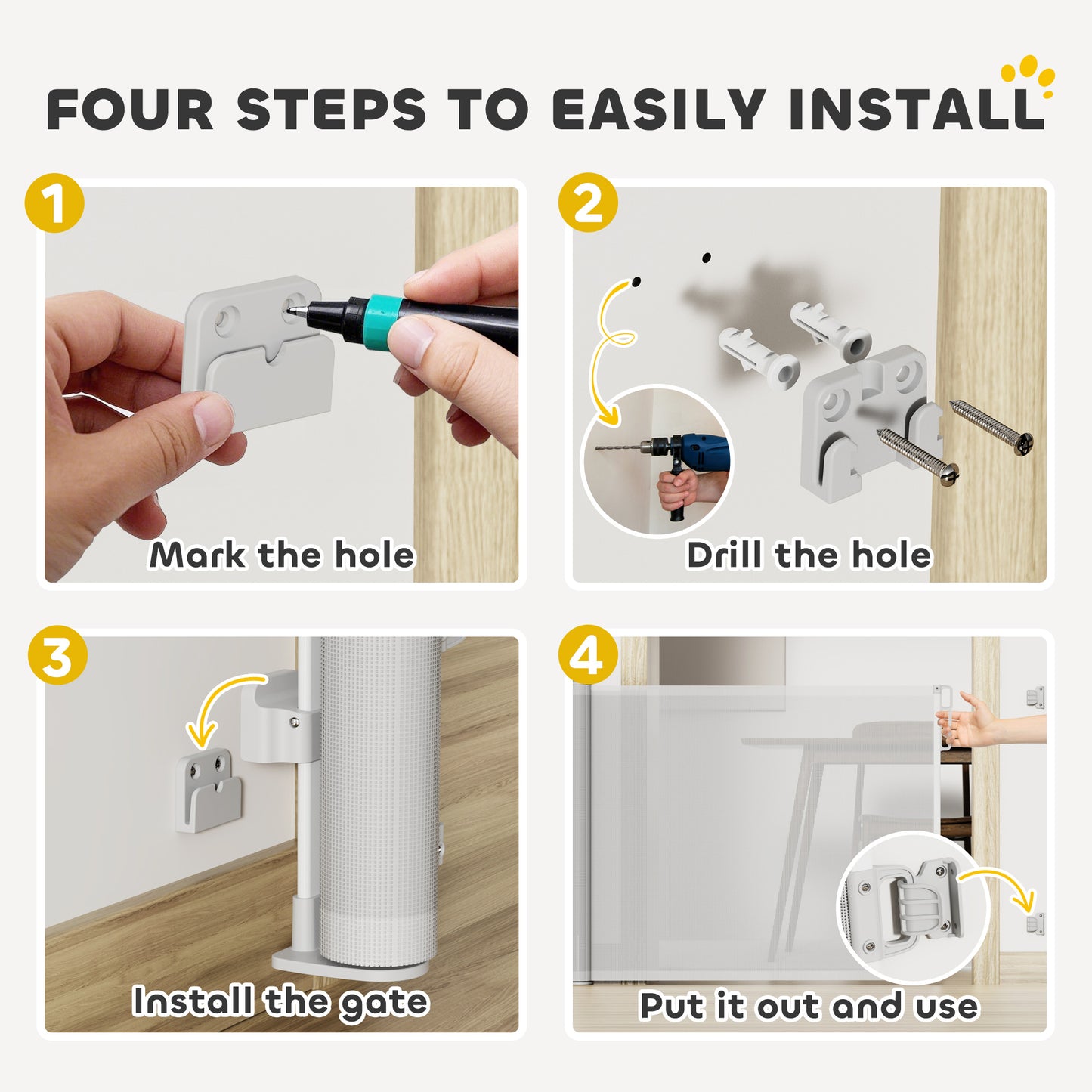 FOUR STEPS TO EASILY INSTALL

1

Mark the hole

2

Drill the hole

3

Install the gate

4

Put it out and use