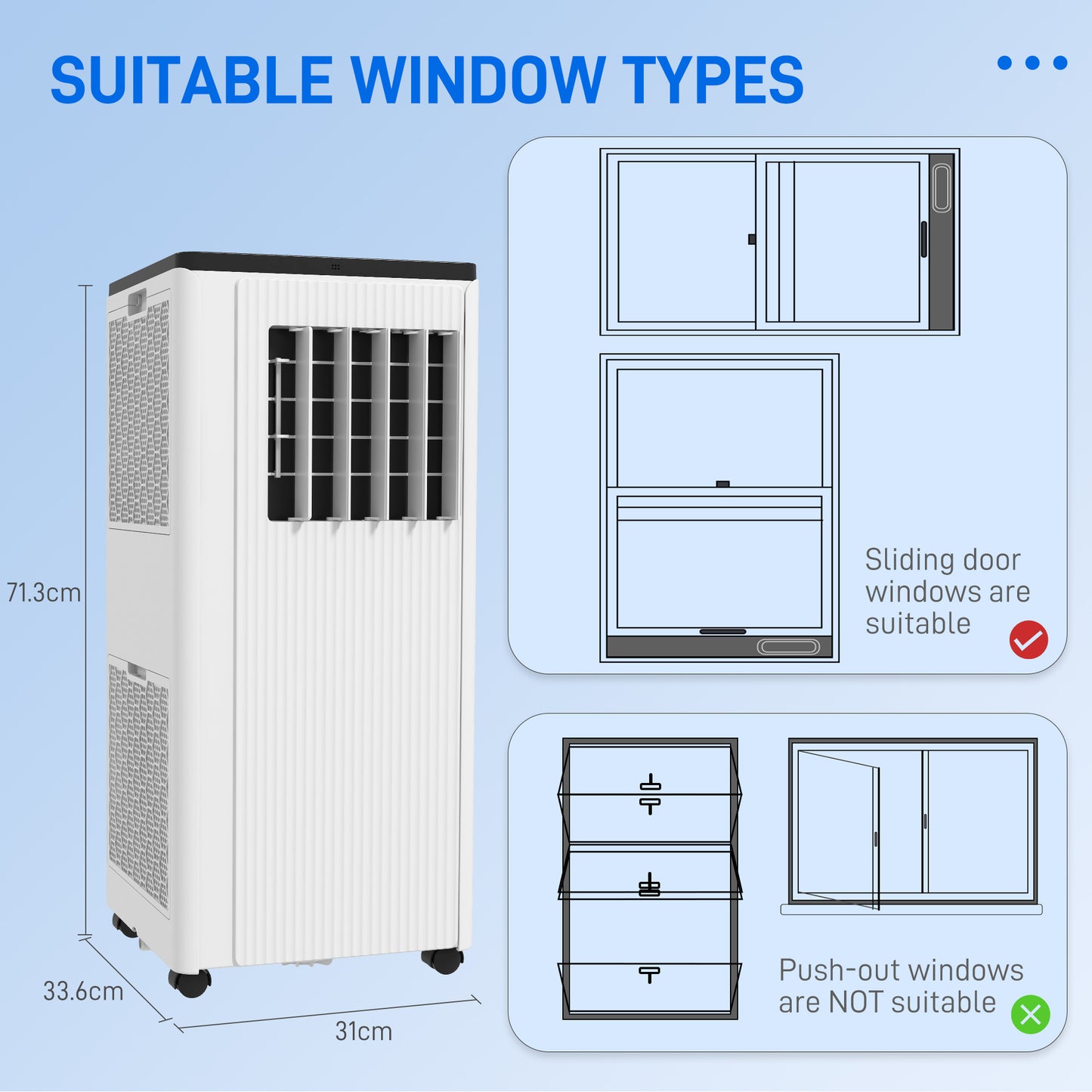 SUITABLE WINDOW TYPES

71.3cm

33.6cm

31cm

Sliding door windows are suitable

Push-out windows are NOT suitable