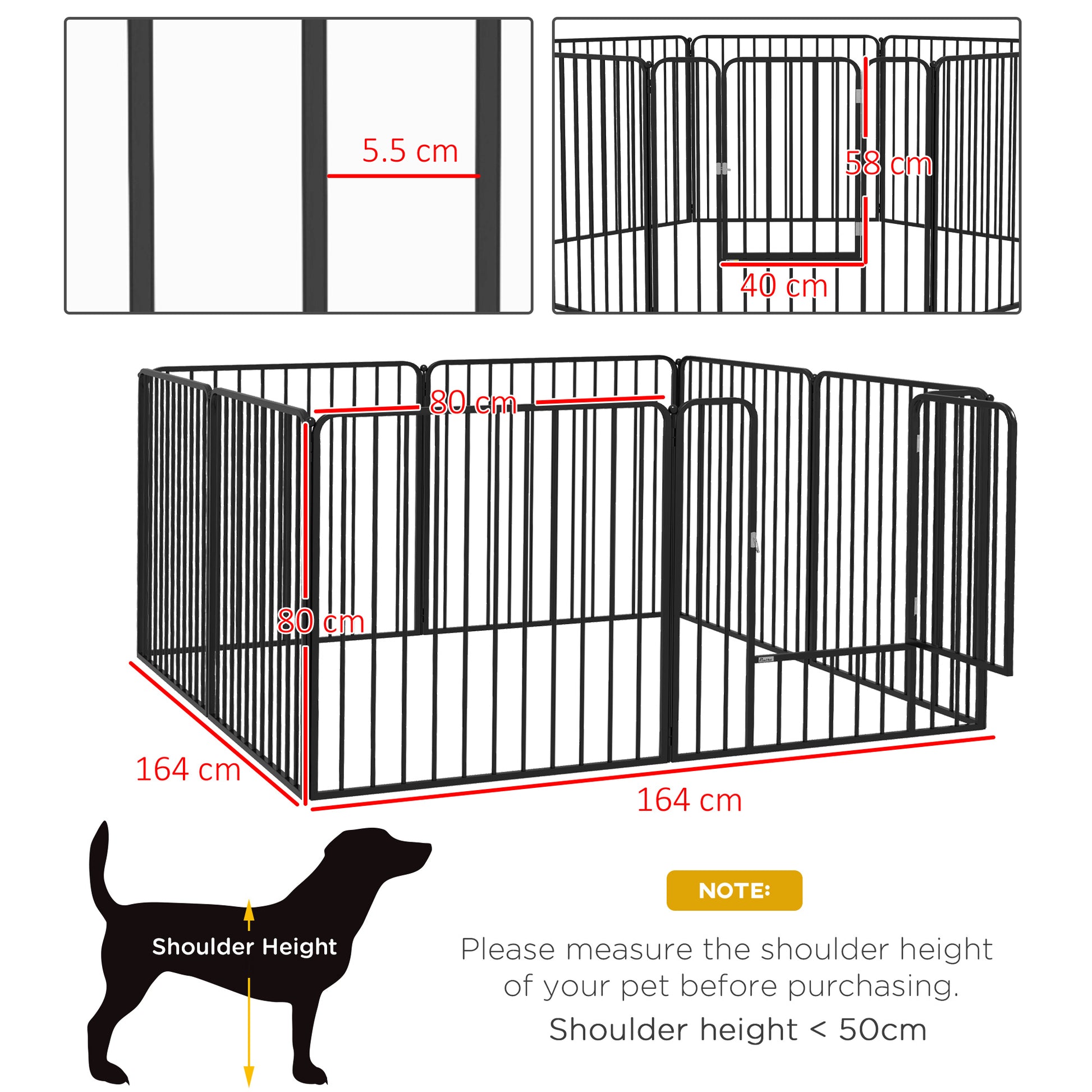 5.5 cm

58 cm

40 cm

80 cm

80 cm

164 cm

164 cm

Shoulder Height

NOTE:

Please measure the shoulder height of your pet before purchasing.

Shoulder height < 50cm