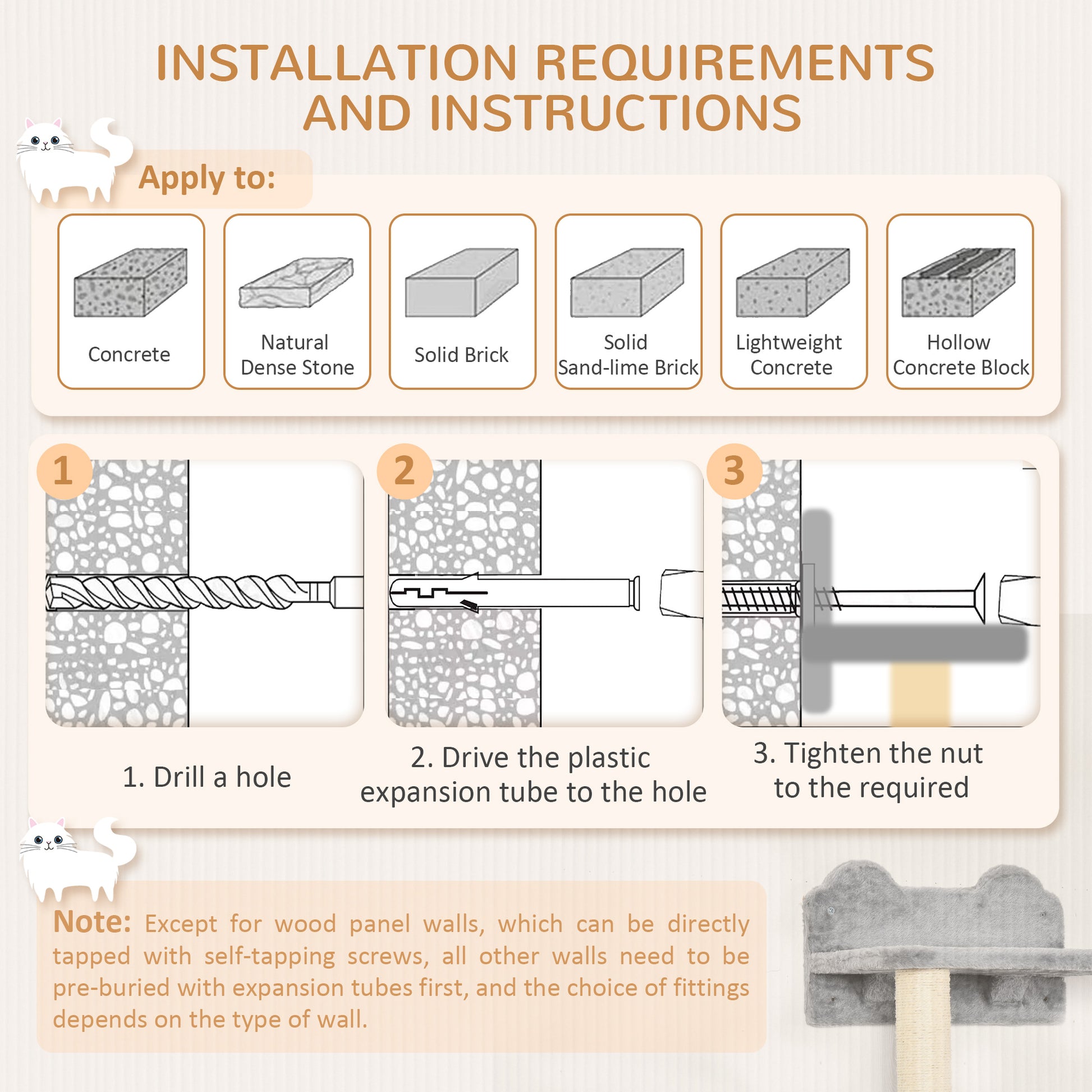 INSTALLATION REQUIREMENTS AND INSTRUCTIONS

Apply to:

Concrete

Natural Dense Stone

Solid Brick

Solid Sand-lime Brick

Lightweight Concrete

Hollow Concrete Block

1

2

3

1. Drill a hole

2. Drive the plastic expansion tube to the hole

3. Tighten the nut to the required

Note: Except for wood panel walls, which can be directly tapped with self-tapping screws, all other walls need to be pre-buried with expansion tubes first, and the choice of fittings depends on the type of wall.