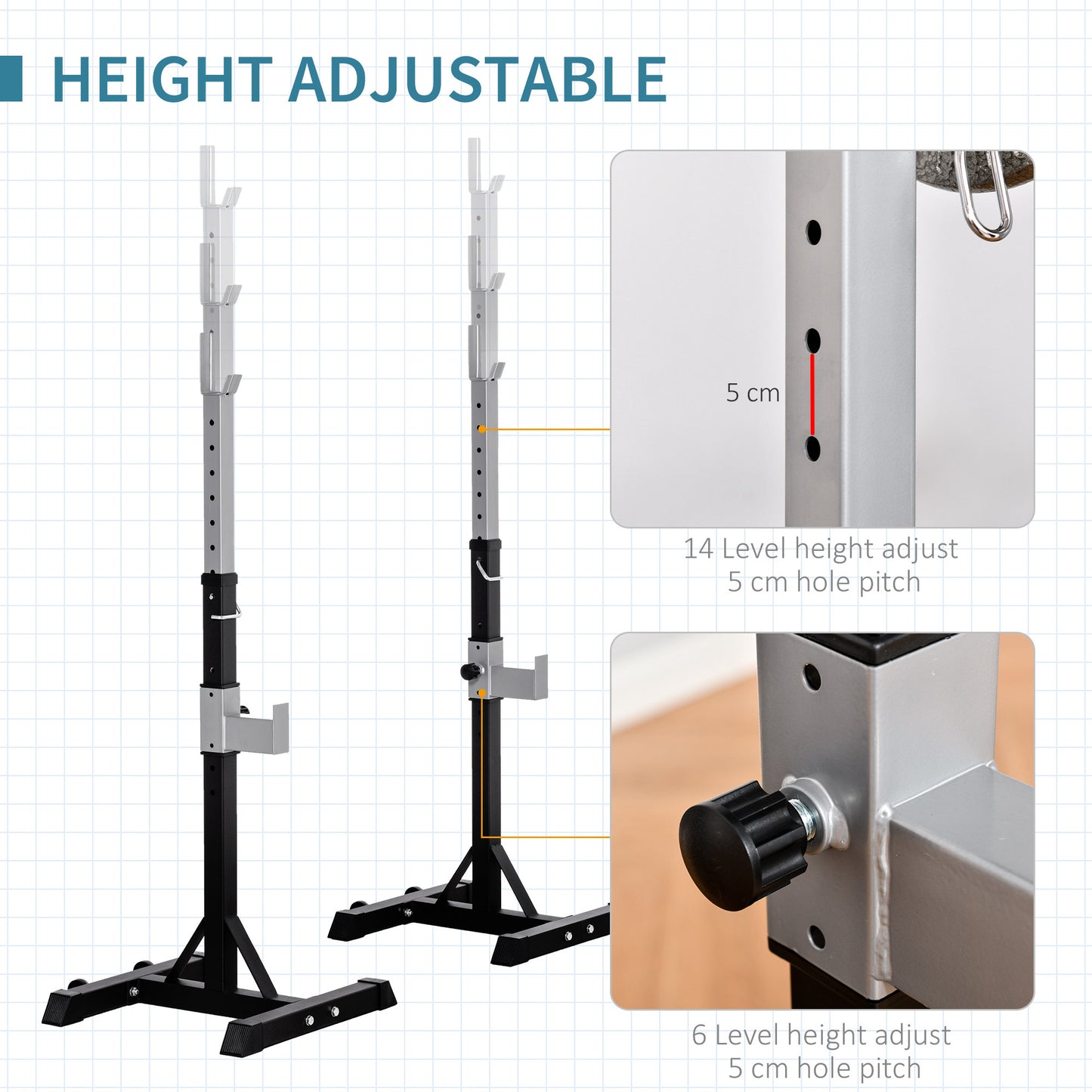 HEIGHT ADJUSTABLE

5 cm

14 Level height adjust
5 cm hole pitch

6 Level height adjust
5 cm hole pitch