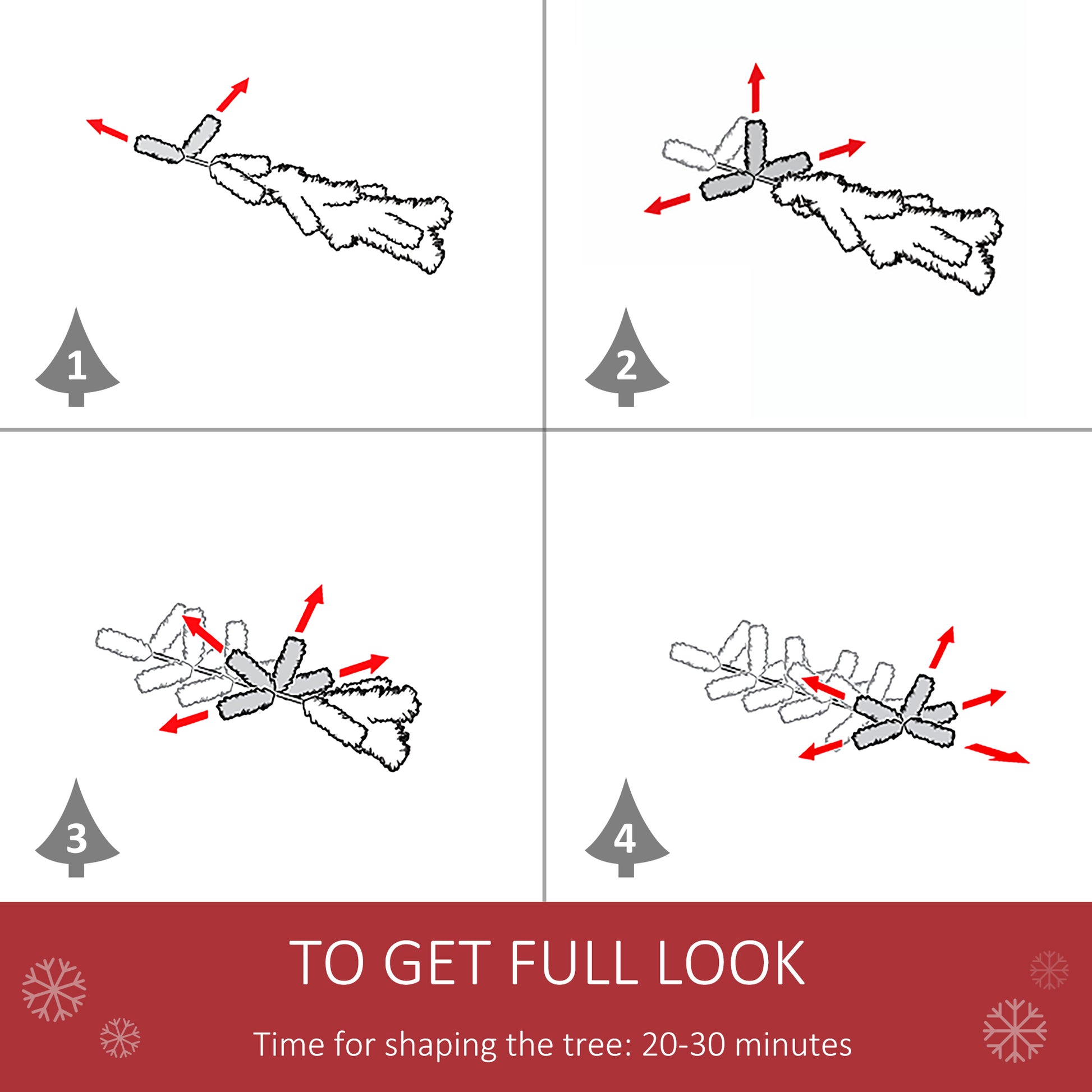 1

2

3

4

TO GET FULL LOOK

Time for shaping the tree: 20-30 minutes