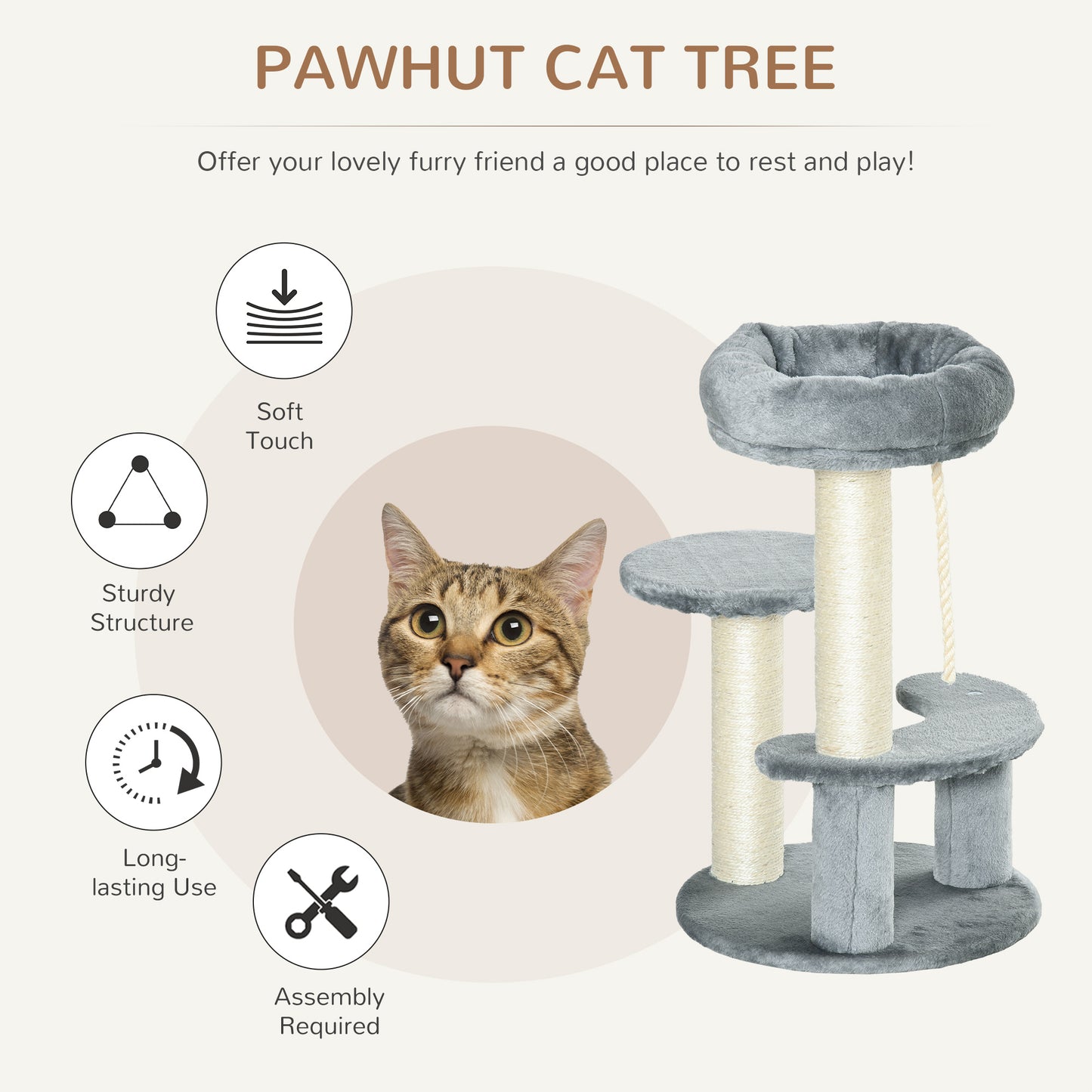 PAWHUT CAT TREE

Offer your lovely furry friend a good place to rest and play!

Soft Touch

Sturdy Structure

Long-lasting Use

Assembly Required