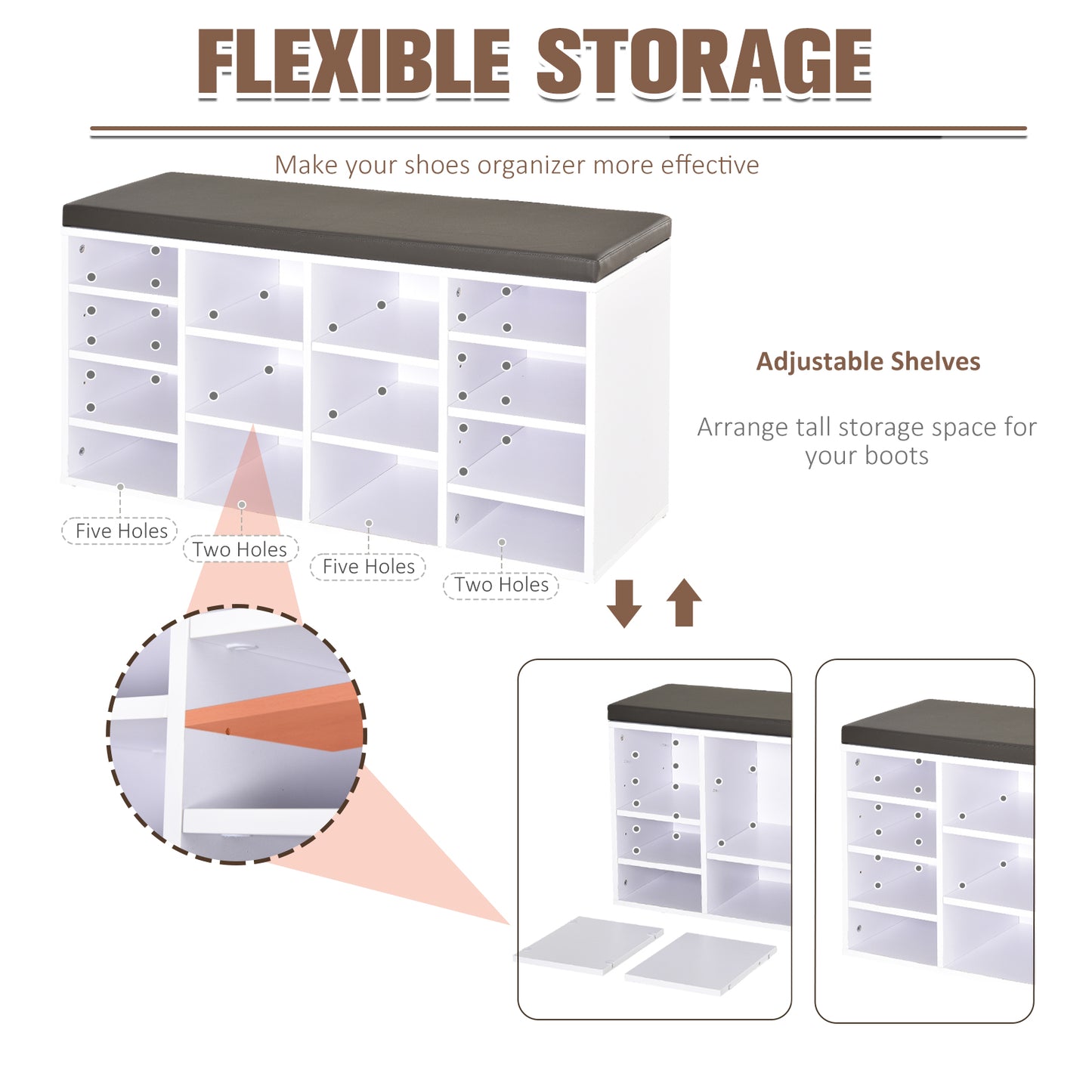 FLEXIBLE STORAGE

Make your shoes organizer more effective

Adjustable Shelves

Arrange tall storage space for your boots

Five Holes

Two Holes

Five Holes

Two Holes