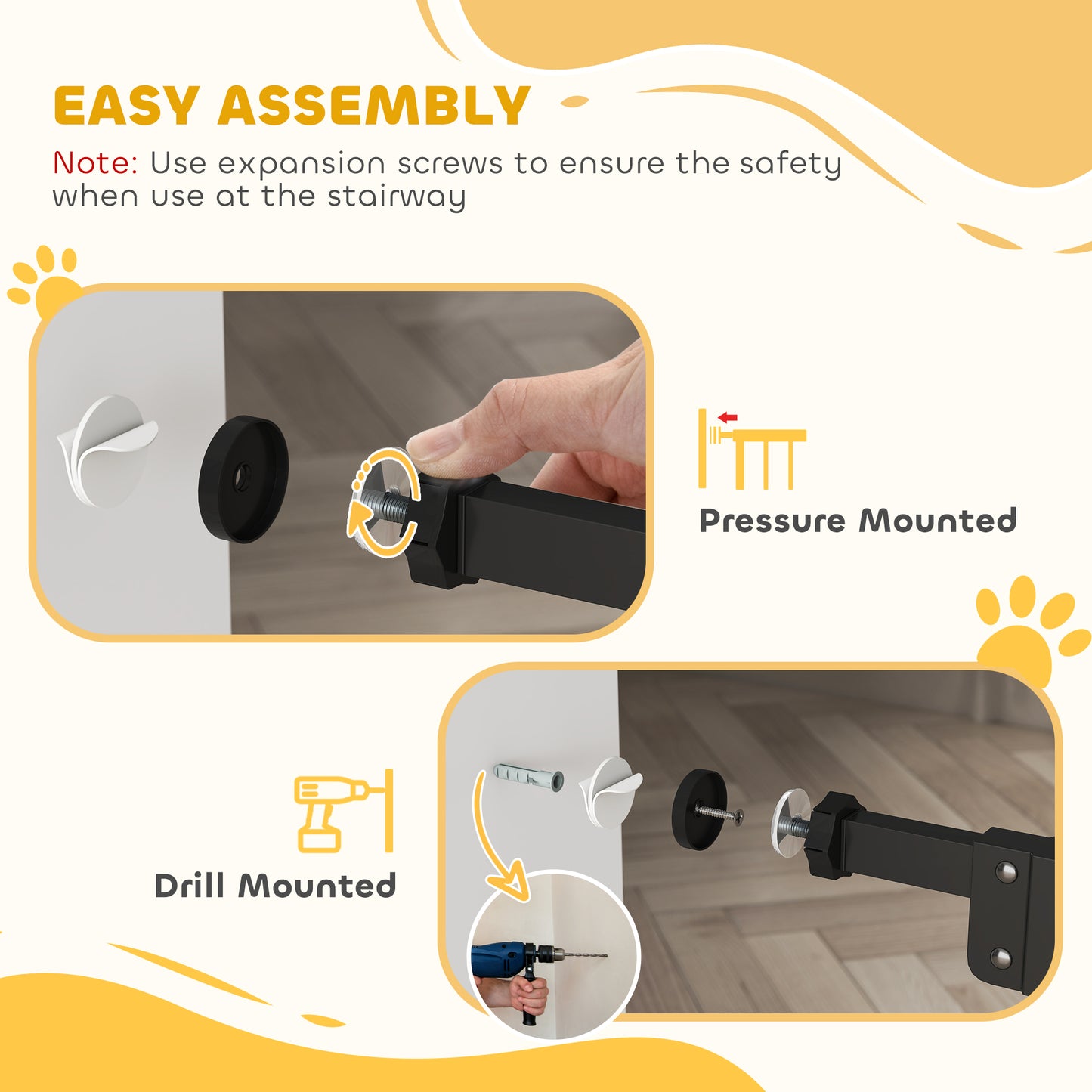 EASY ASSEMBLY

Note: Use expansion screws to ensure the safety when use at the stairway

Pressure Mounted

Drill Mounted