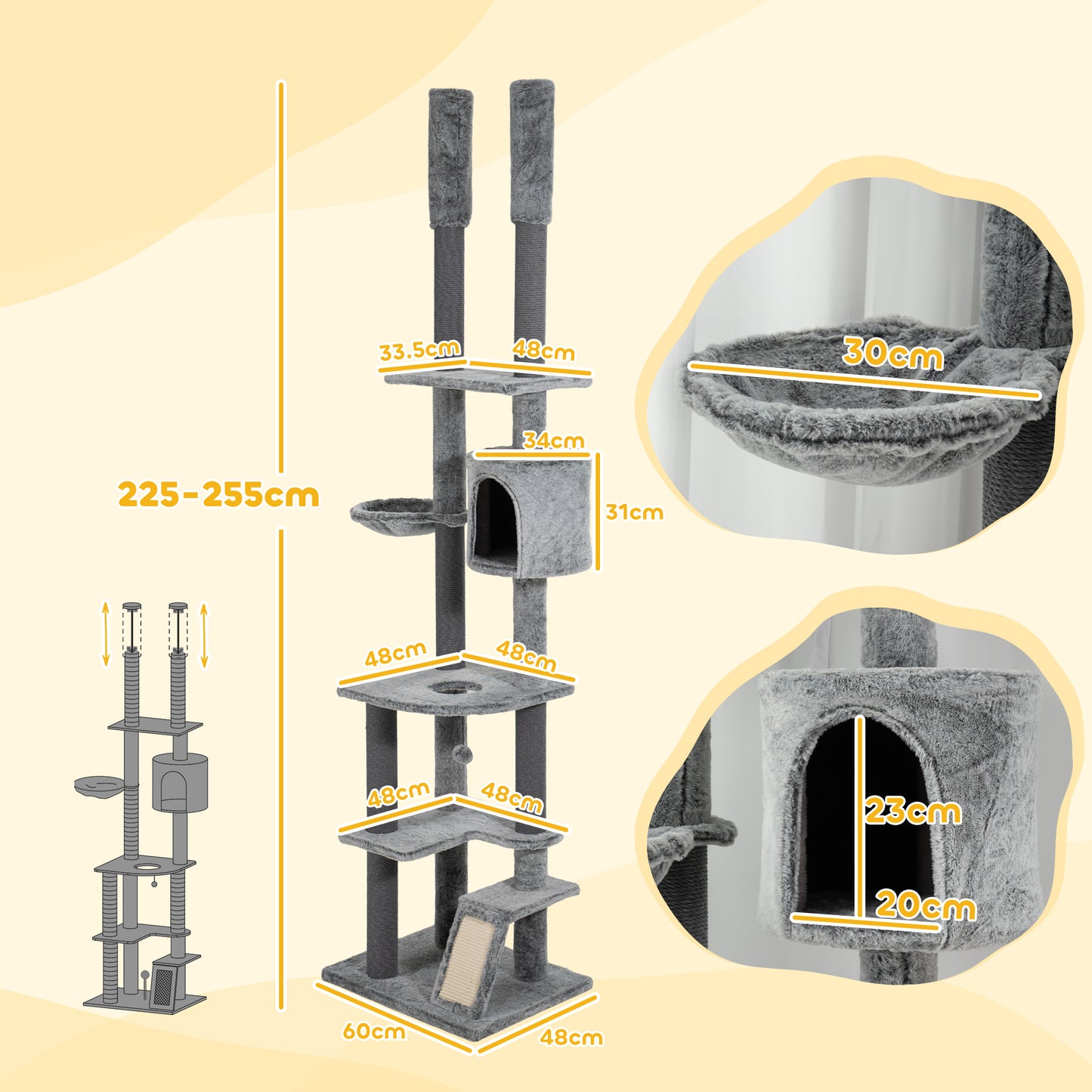 225-255cm

33.5cm
48cm
34cm
31cm
48cm
48cm
48cm
48cm
60cm
48cm

30cm

23cm
20cm