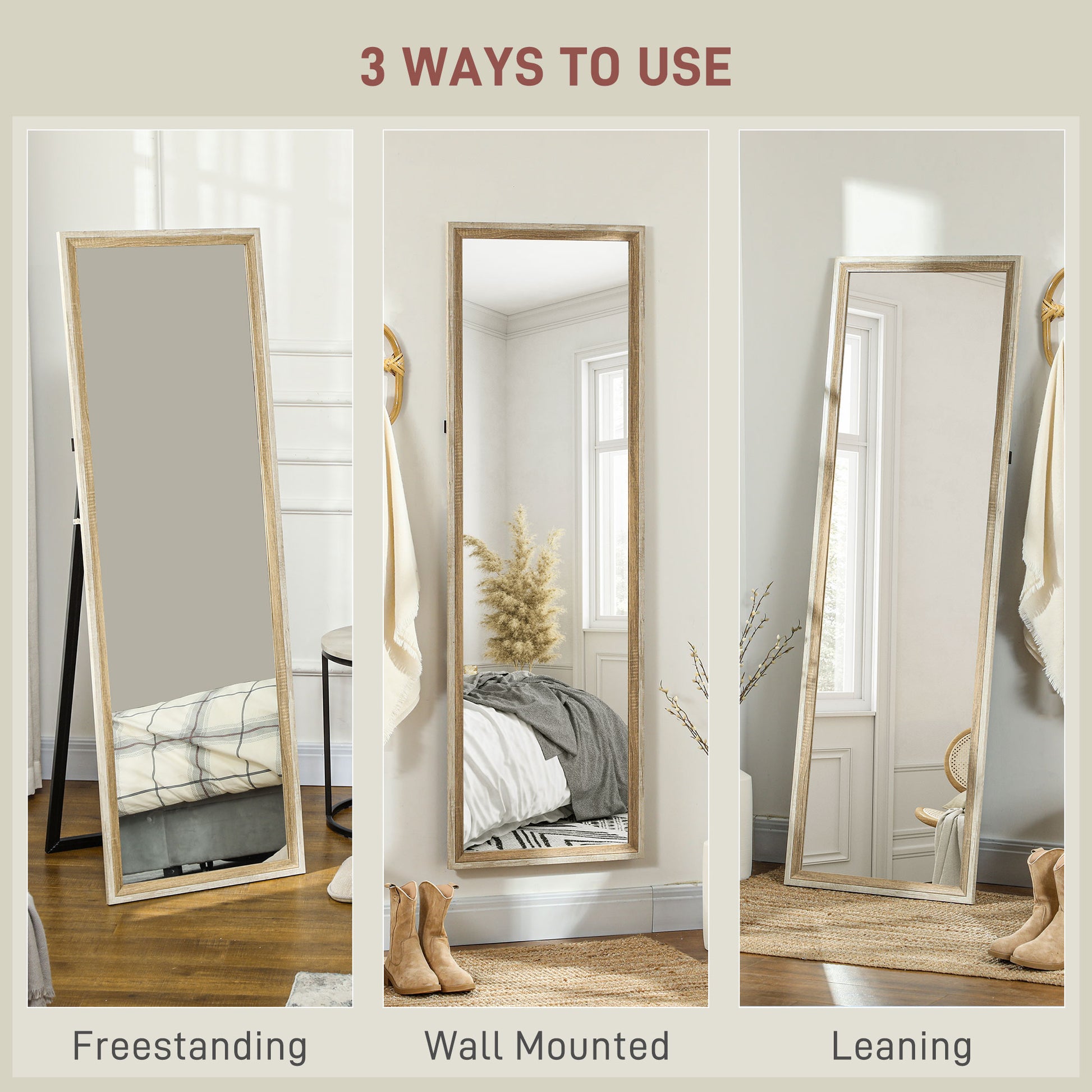 3 WAYS TO USE

Freestanding

Wall Mounted

Leaning