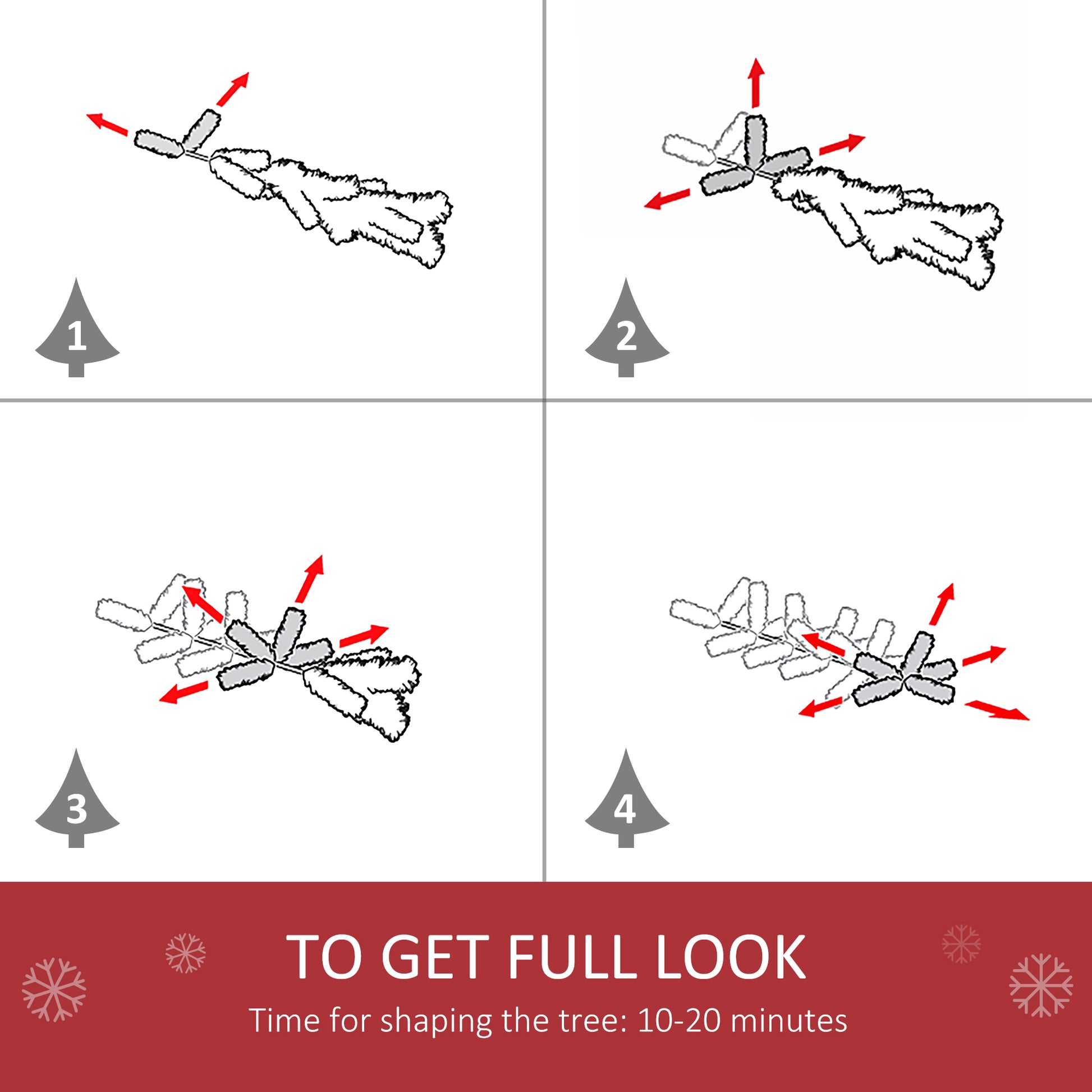 1

2

3

4

TO GET FULL LOOK

Time for shaping the tree: 10-20 minutes