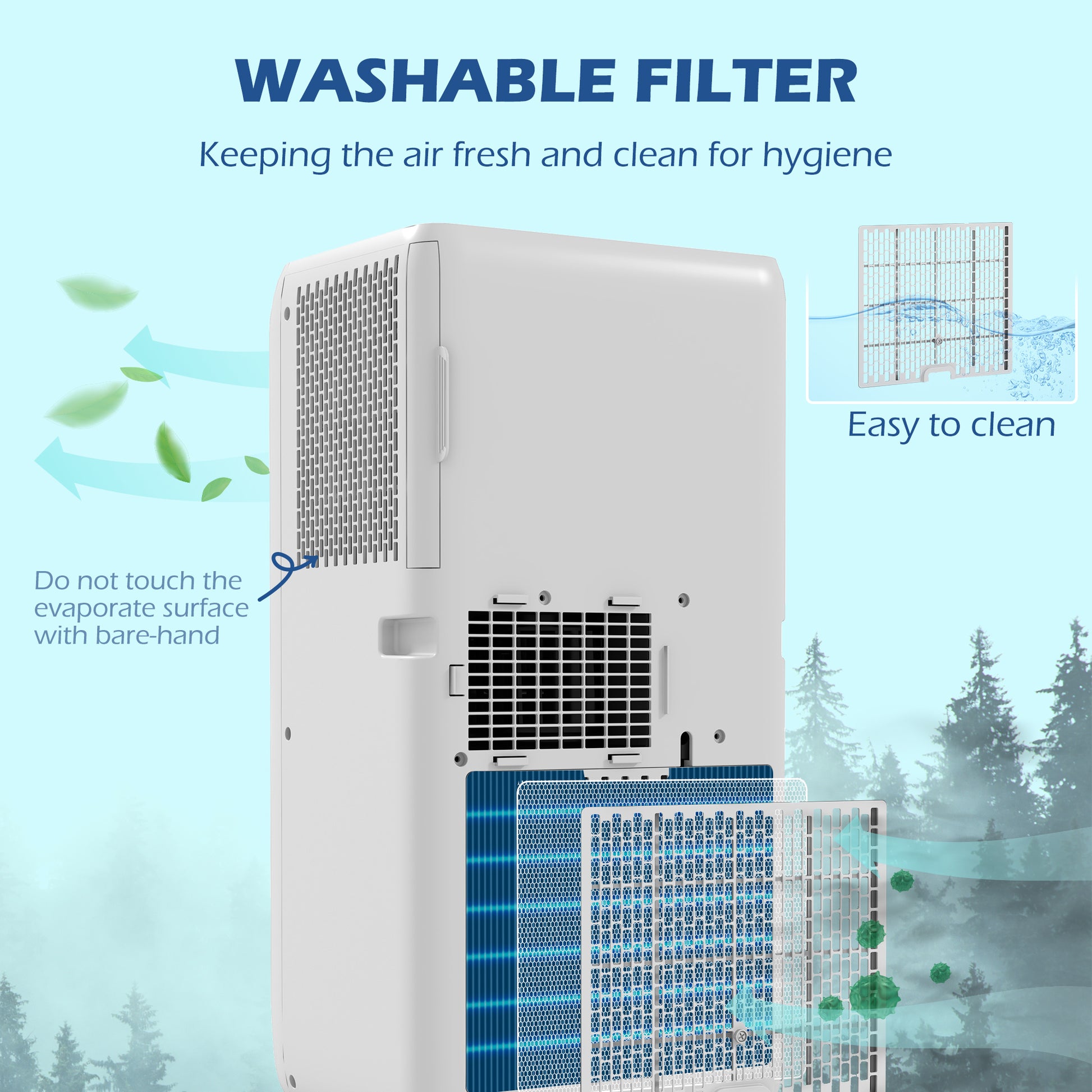 WASHABLE FILTER

Keeping the air fresh and clean for hygiene

Easy to clean

Do not touch the evaporate surface with bare-hand