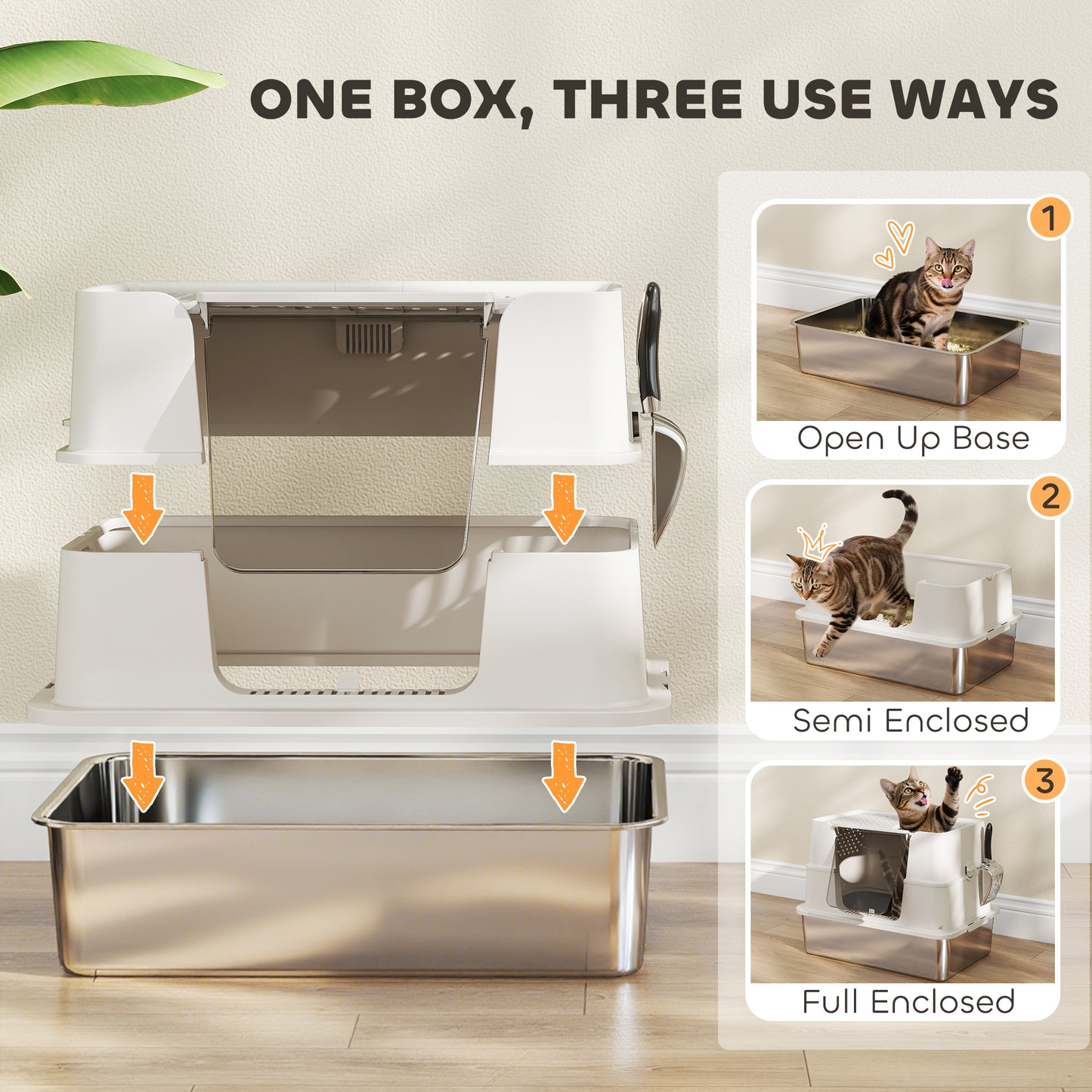 ONE BOX, THREE USE WAYS

1
Open Up Base

2
Semi Enclosed

3
Full Enclosed