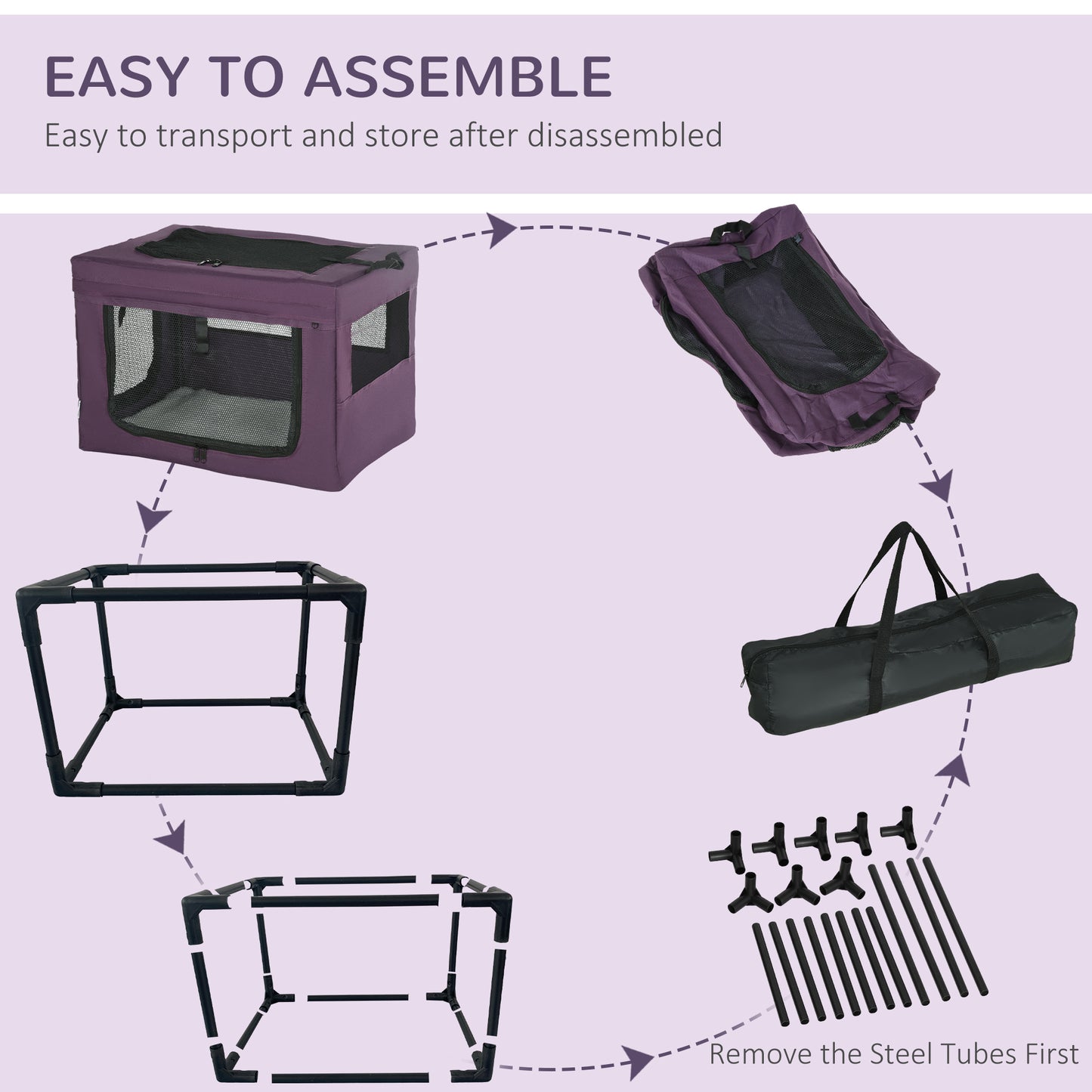 EASY TO ASSEMBLE
Easy to transport and store after disassembled

Remove the Steel Tubes First