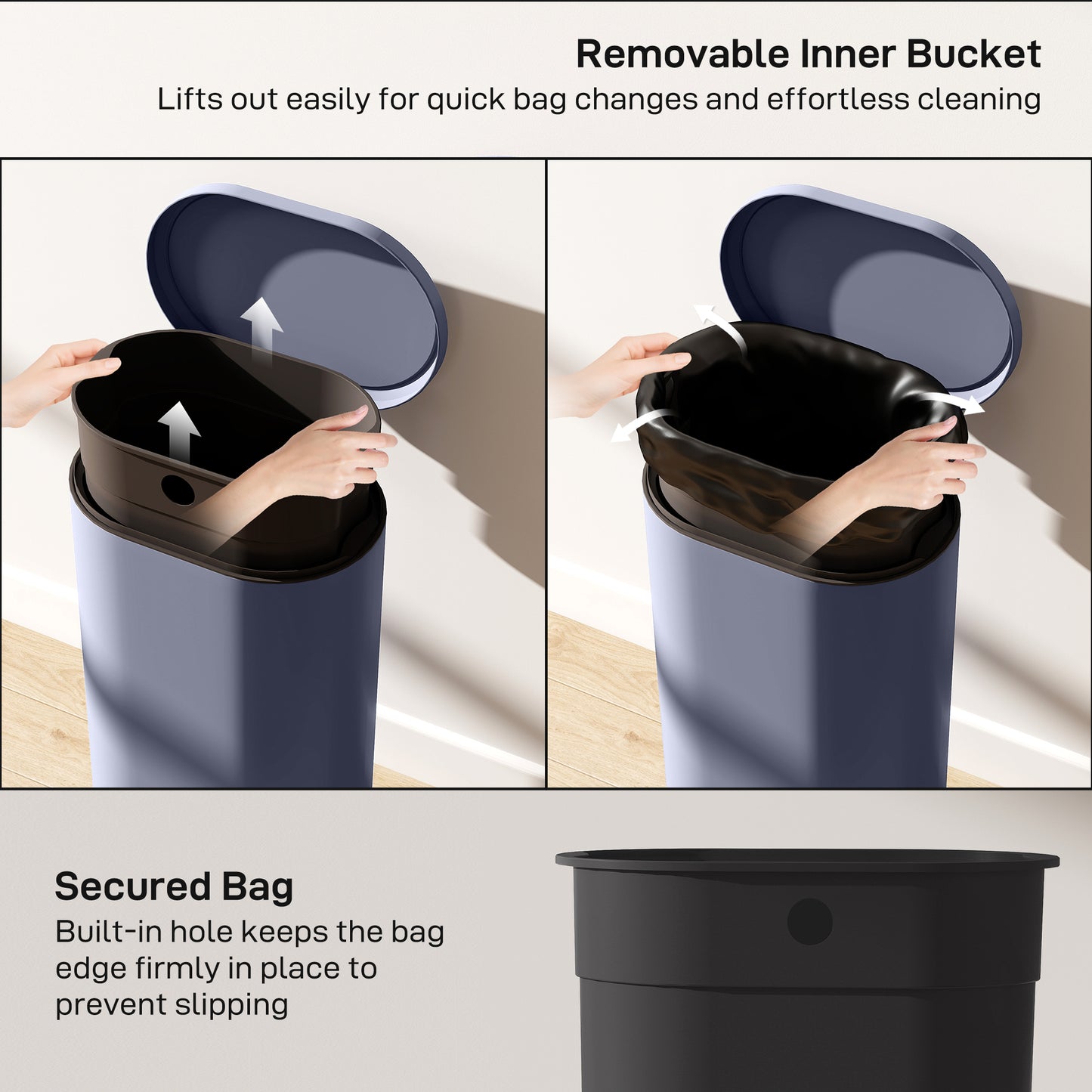 Removable Inner Bucket
Lifts out easily for quick bag changes and effortless cleaning

Secured Bag
Built-in hole keeps the bag edge firmly in place to prevent slipping