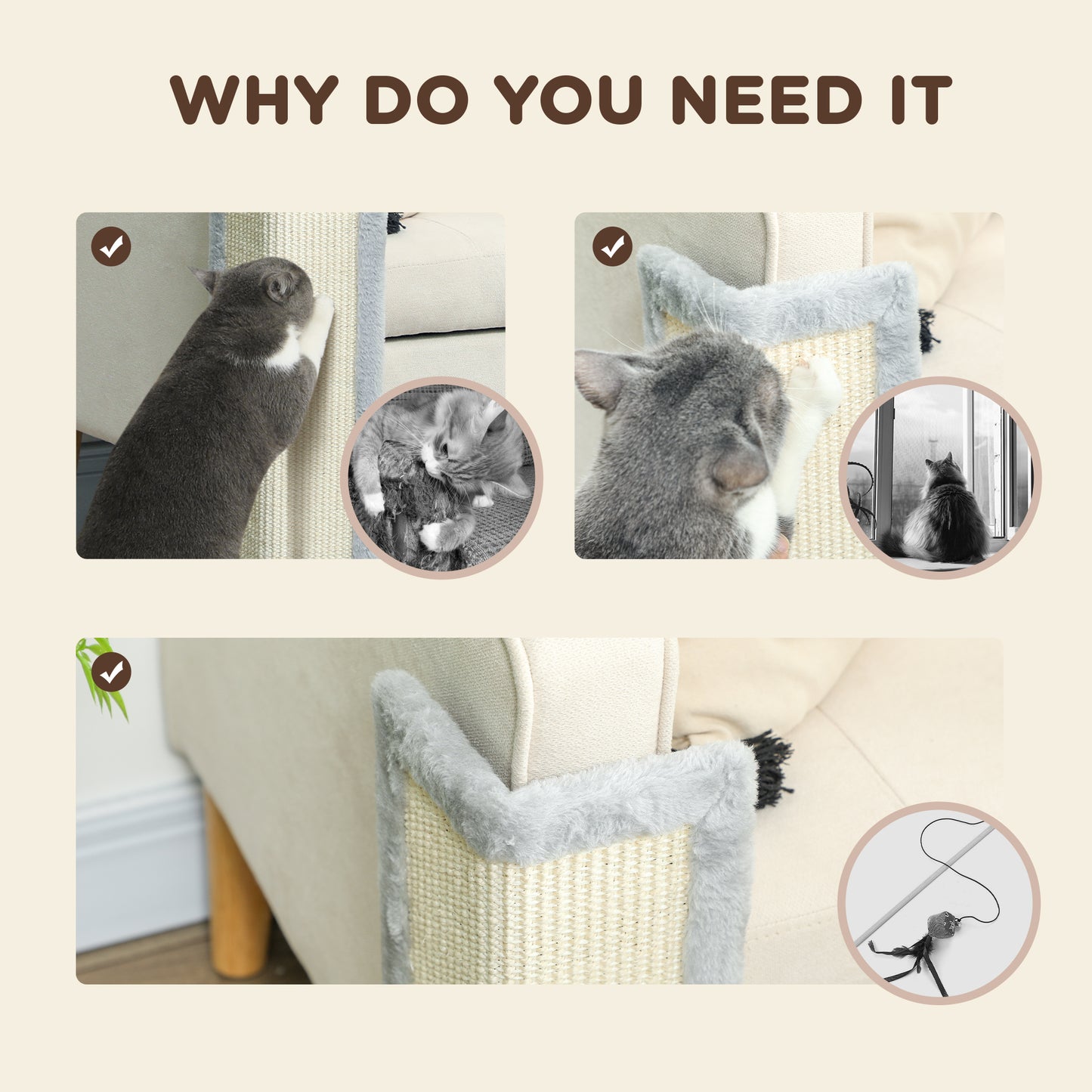 WHY DO YOU NEED IT