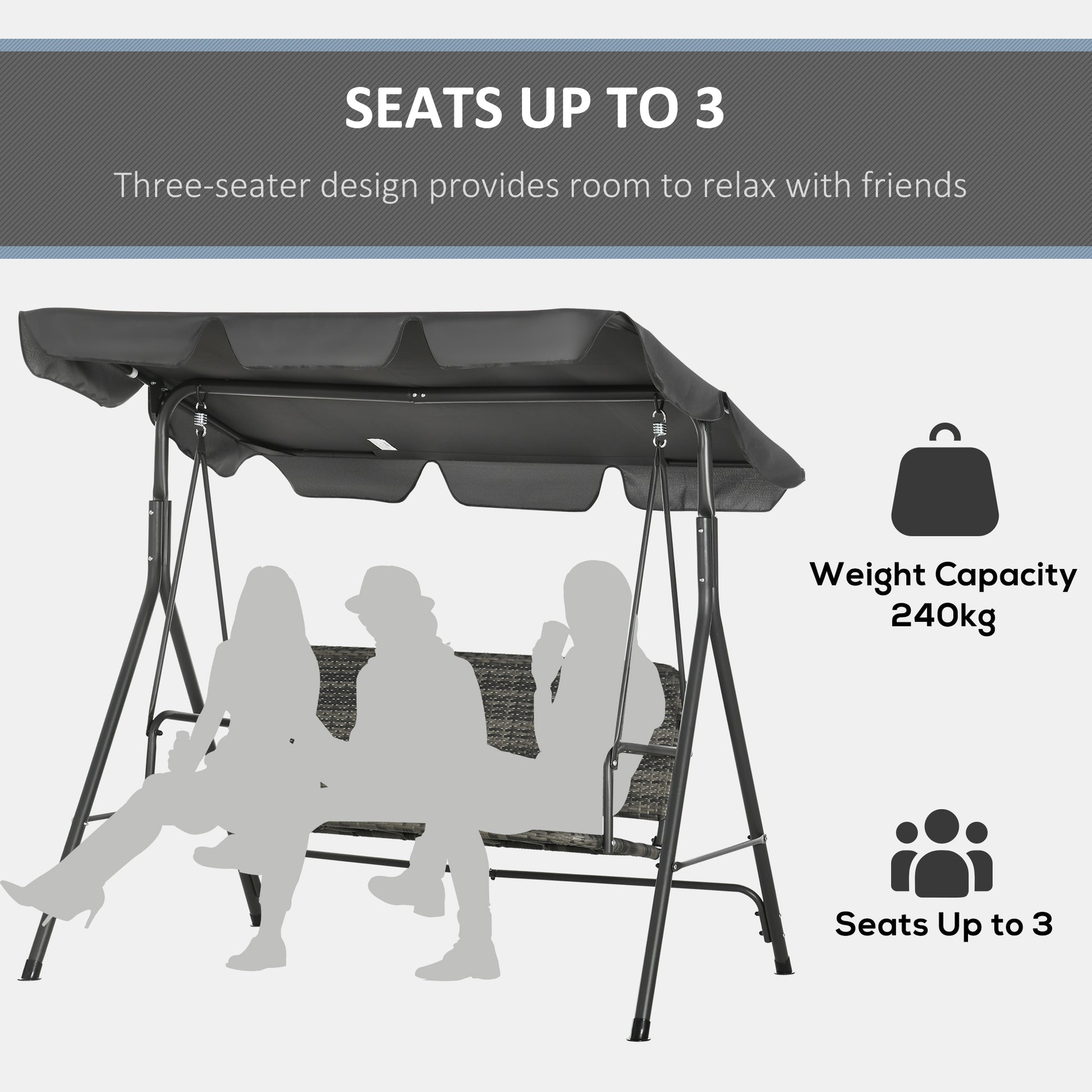 SEATS UP TO 3

Three-seater design provides room to relax with friends

Weight Capacity 240kg

Seats Up to 3