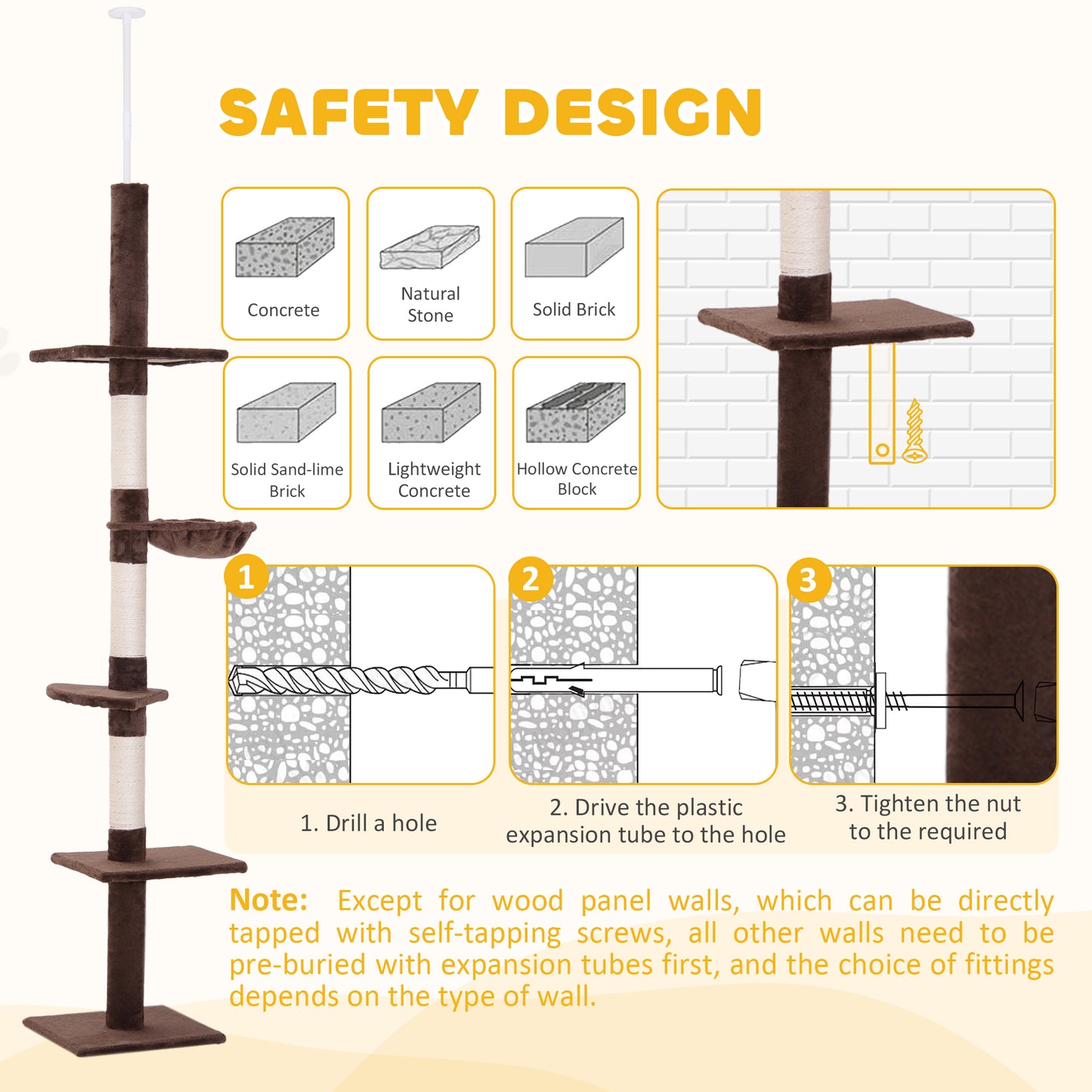 SAFETY DESIGN

Concrete

Natural Stone

Solid Brick

Solid Sand-lime Brick

Lightweight Concrete

Hollow Concrete Block

1

2

3

1. Drill a hole

2. Drive the plastic expansion tube to the hole

3. Tighten the nut to the required

Note: Except for wood panel walls, which can be directly tapped with self-tapping screws, all other walls need to be pre-buried with expansion tubes first, and the choice of fittings depends on the type of wall.