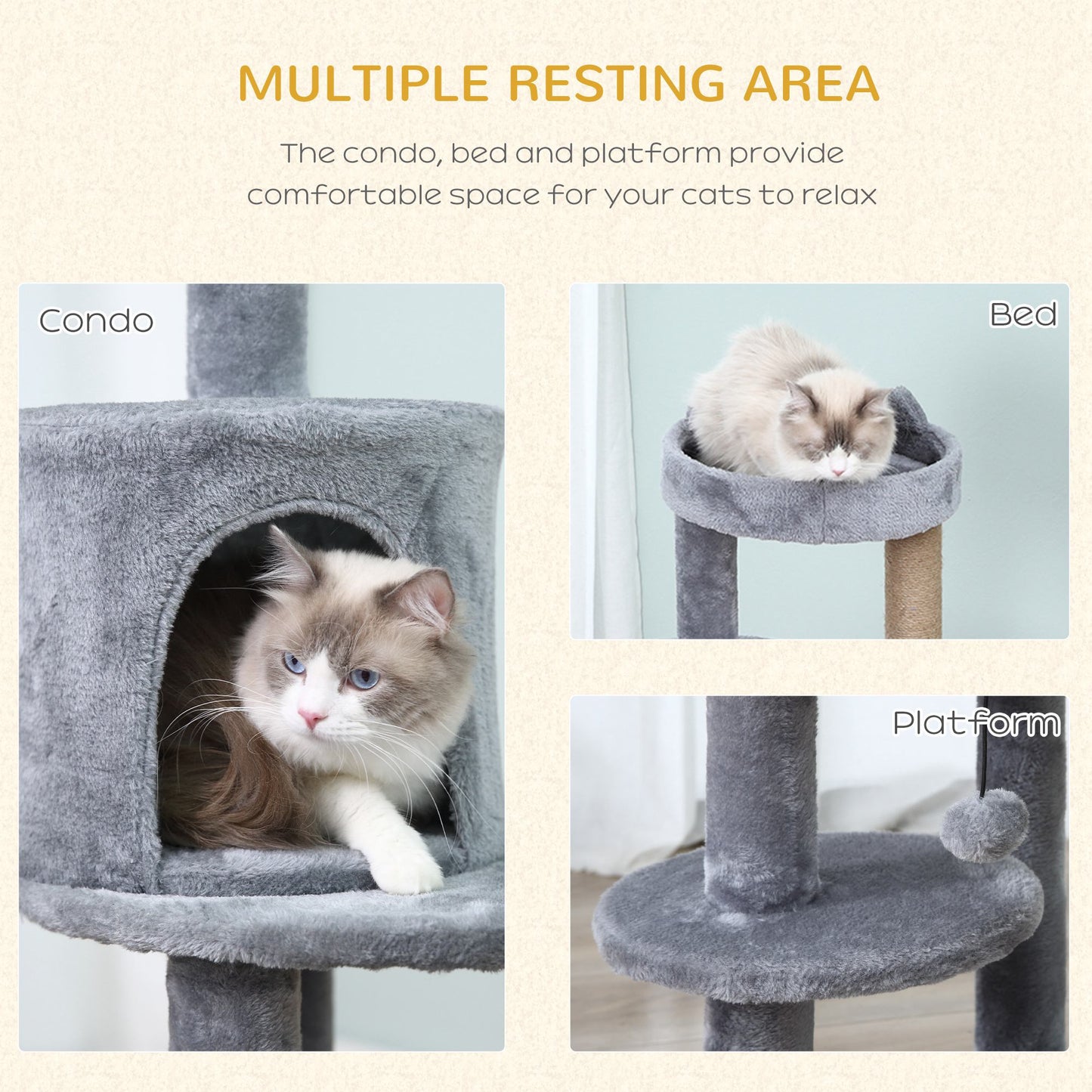 MULTIPLE RESTING AREA

The condo, bed and platform provide comfortable space for your cats to relax

Condo

Bed

Platform