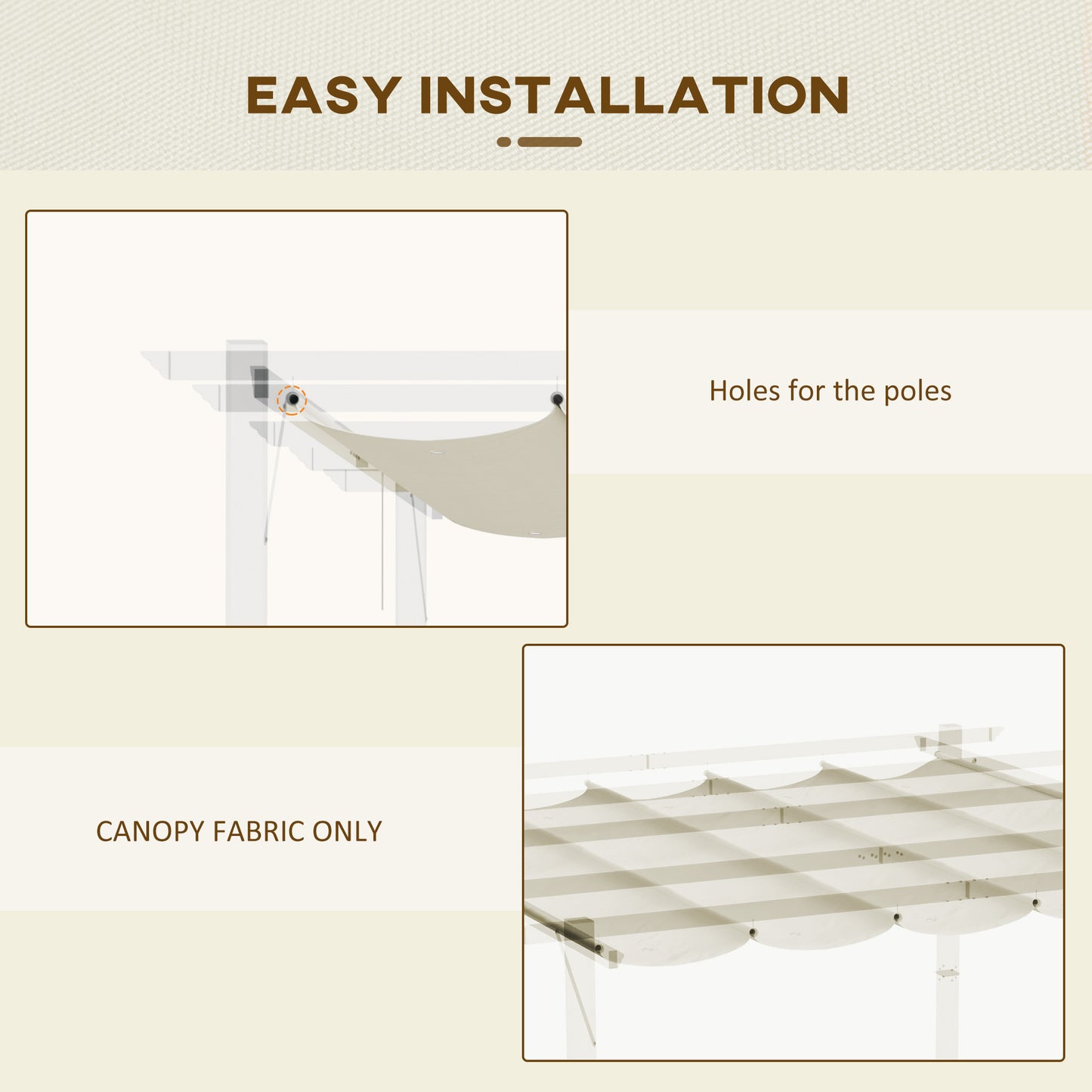 EASY INSTALLATION

Holes for the poles

CANOPY FABRIC ONLY