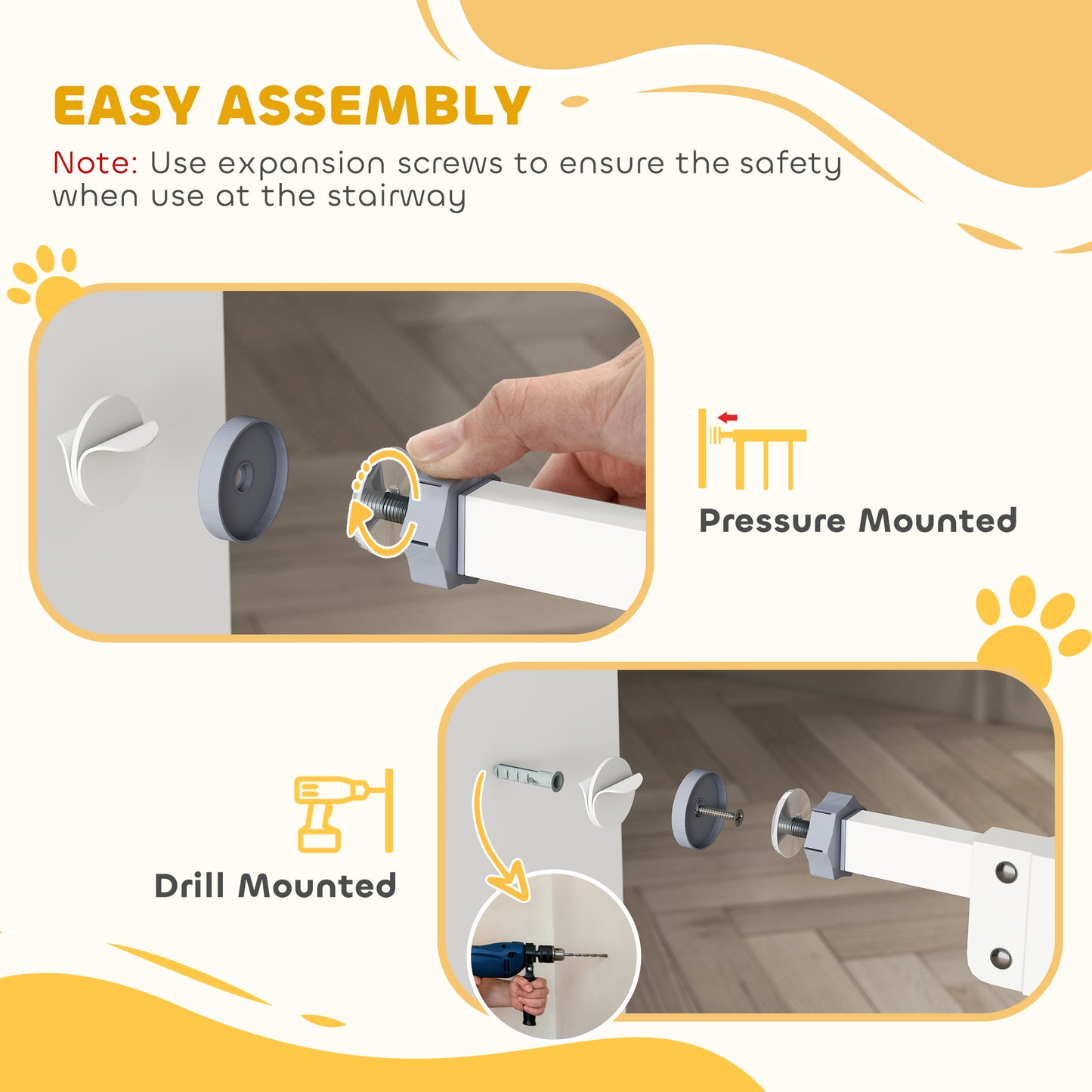 EASY ASSEMBLY

Note: Use expansion screws to ensure the safety when use at the stairway

Pressure Mounted

Drill Mounted