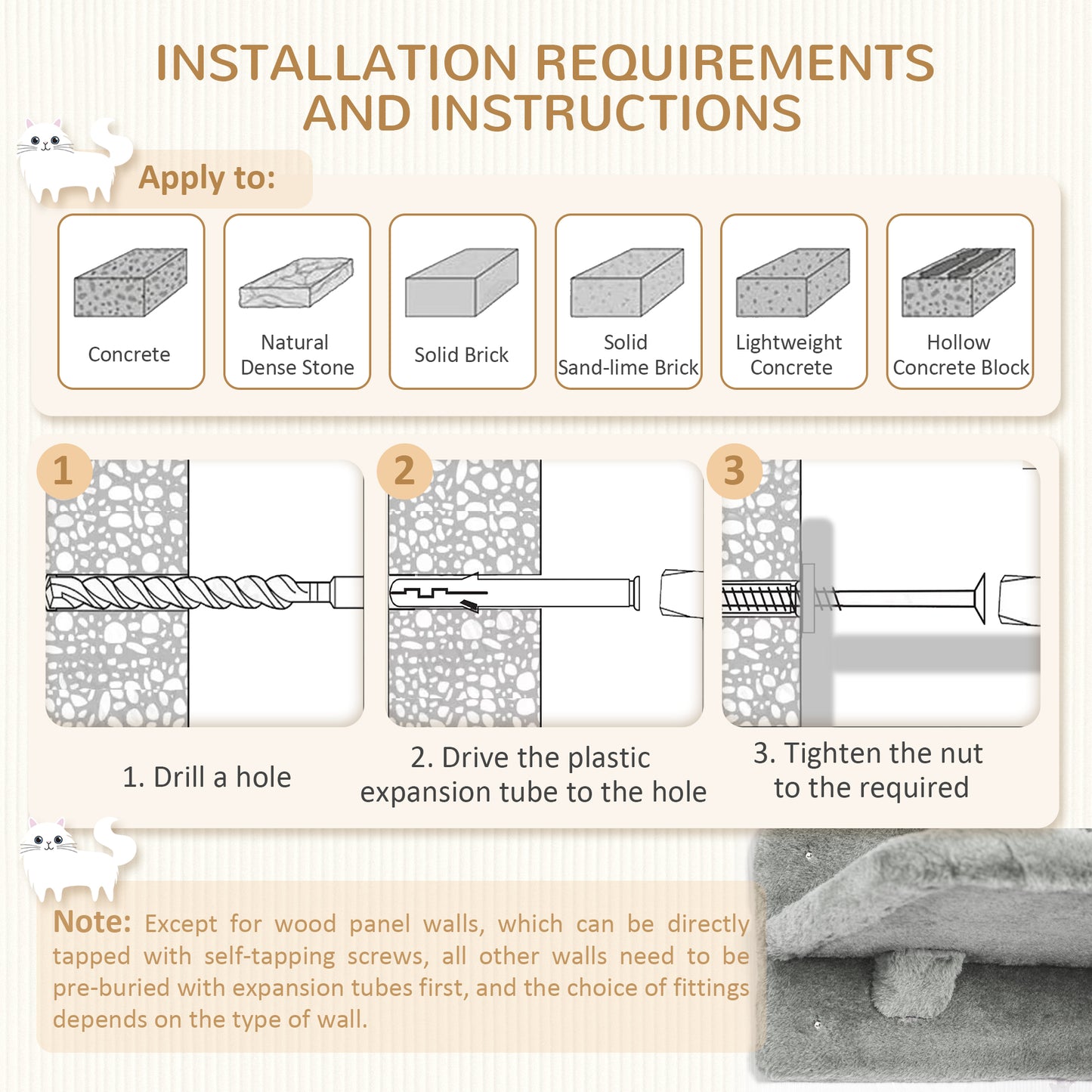 INSTALLATION REQUIREMENTS AND INSTRUCTIONS

Apply to:

Concrete

Natural Dense Stone

Solid Brick

Solid Sand-lime Brick

Lightweight Concrete

Hollow Concrete Block

1

2

3

1. Drill a hole

2. Drive the plastic expansion tube to the hole

3. Tighten the nut to the required

Note: Except for wood panel walls, which can be directly tapped with self-tapping screws, all other walls need to be pre-buried with expansion tubes first, and the choice of fittings depends on the type of wall.