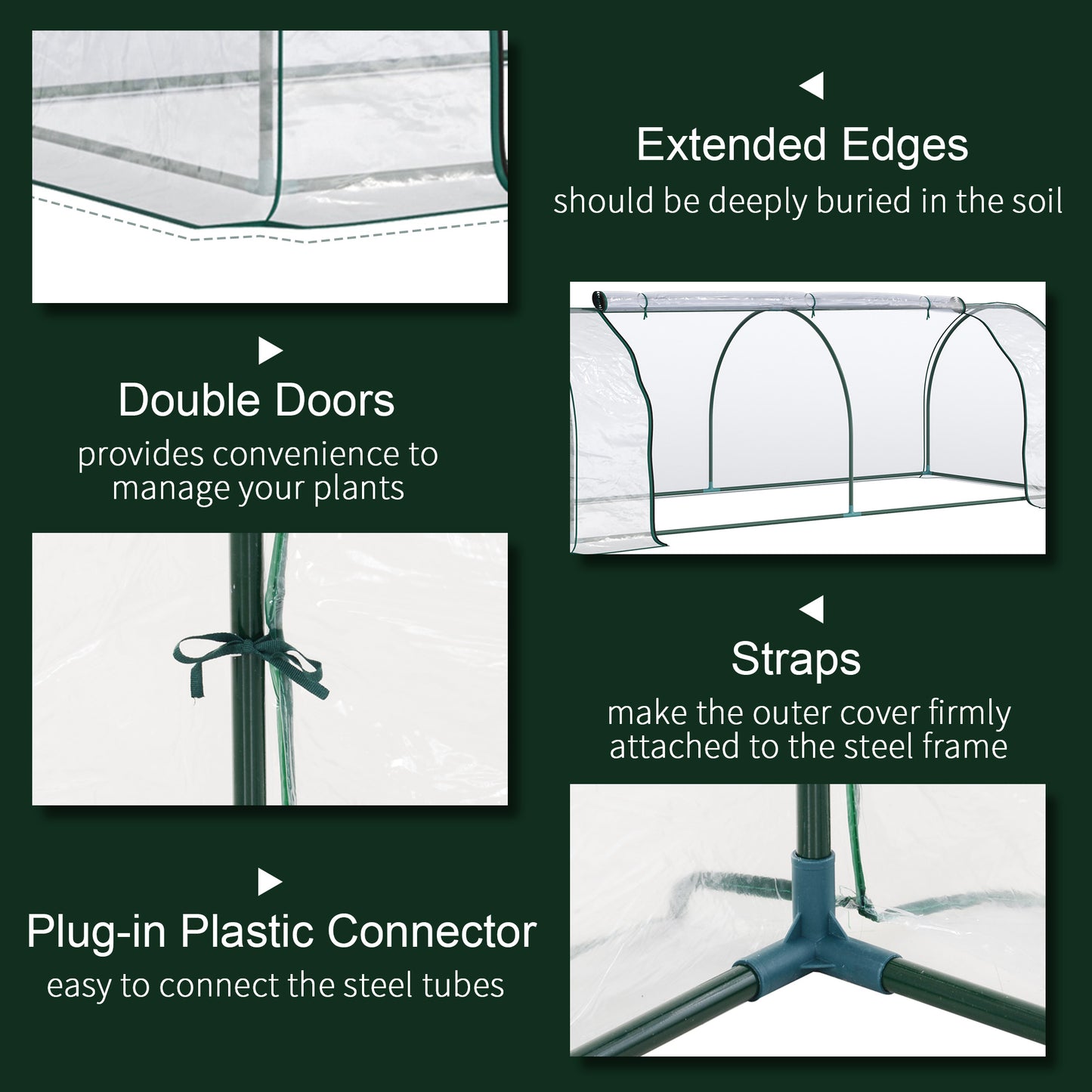 Extended Edges

should be deeply buried in the soil

Double Doors

provides convenience to manage your plants

Straps

make the outer cover firmly attached to the steel frame

Plug-in Plastic Connector

easy to connect the steel tubes