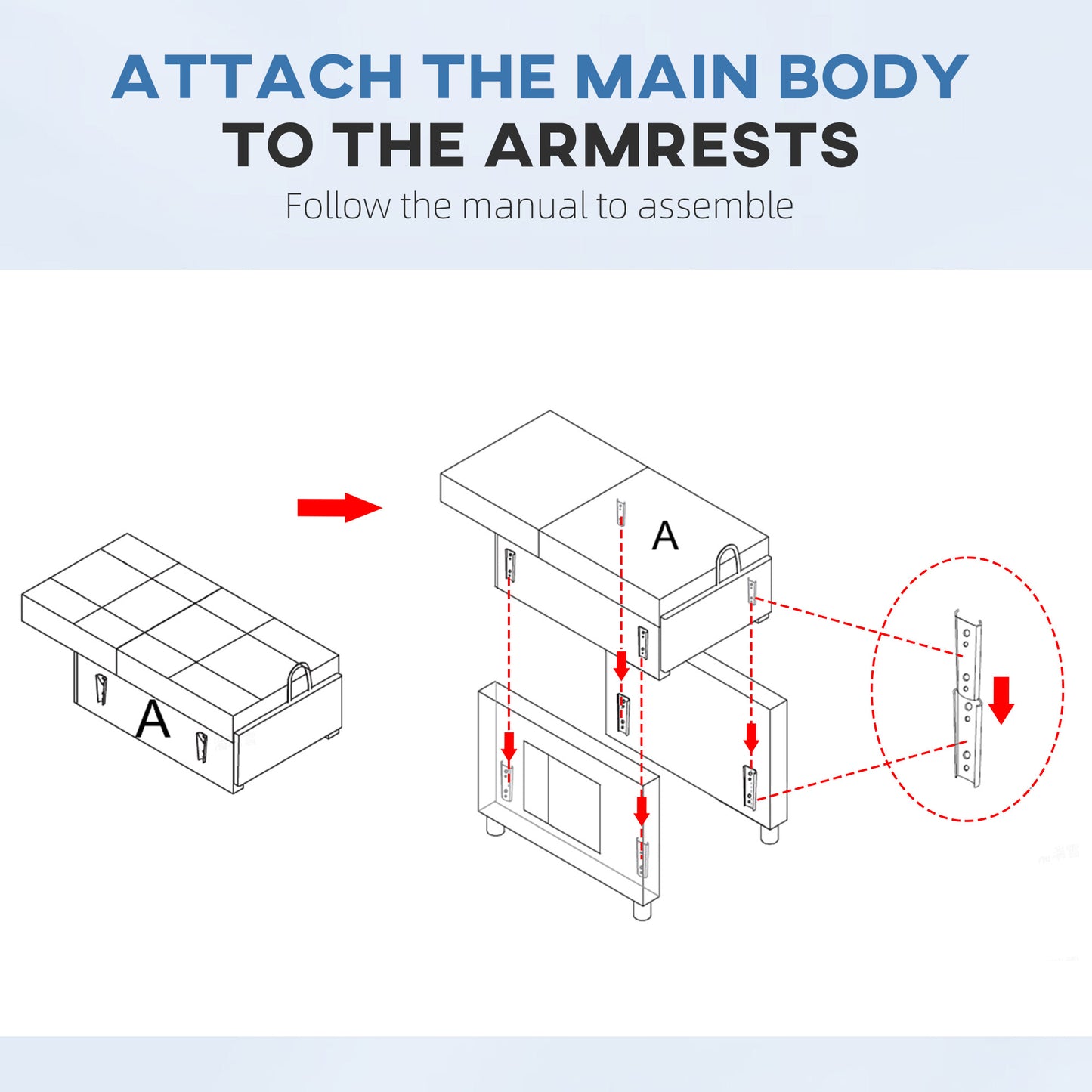 ATTACH THE MAIN BODY
TO THE ARMRESTS

Follow the manual to assemble

A

A