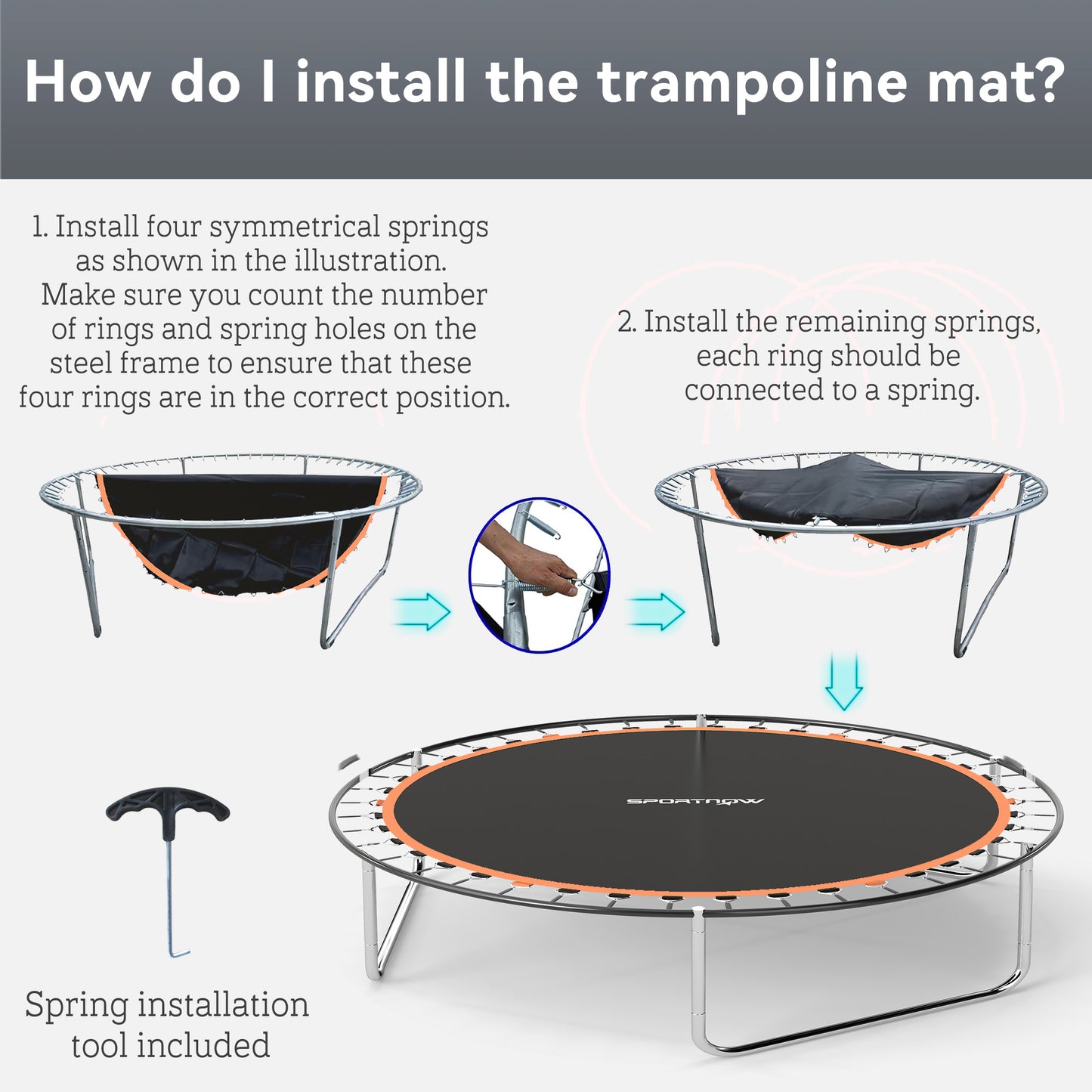 How do I install the trampoline mat?

1. Install four symmetrical springs as shown in the illustration. Make sure you count the number of rings and spring holes on the steel frame to ensure that these four rings are in the correct position.

2. Install the remaining springs, each ring should be connected to a spring.

SPORTNOW

Spring installation tool included