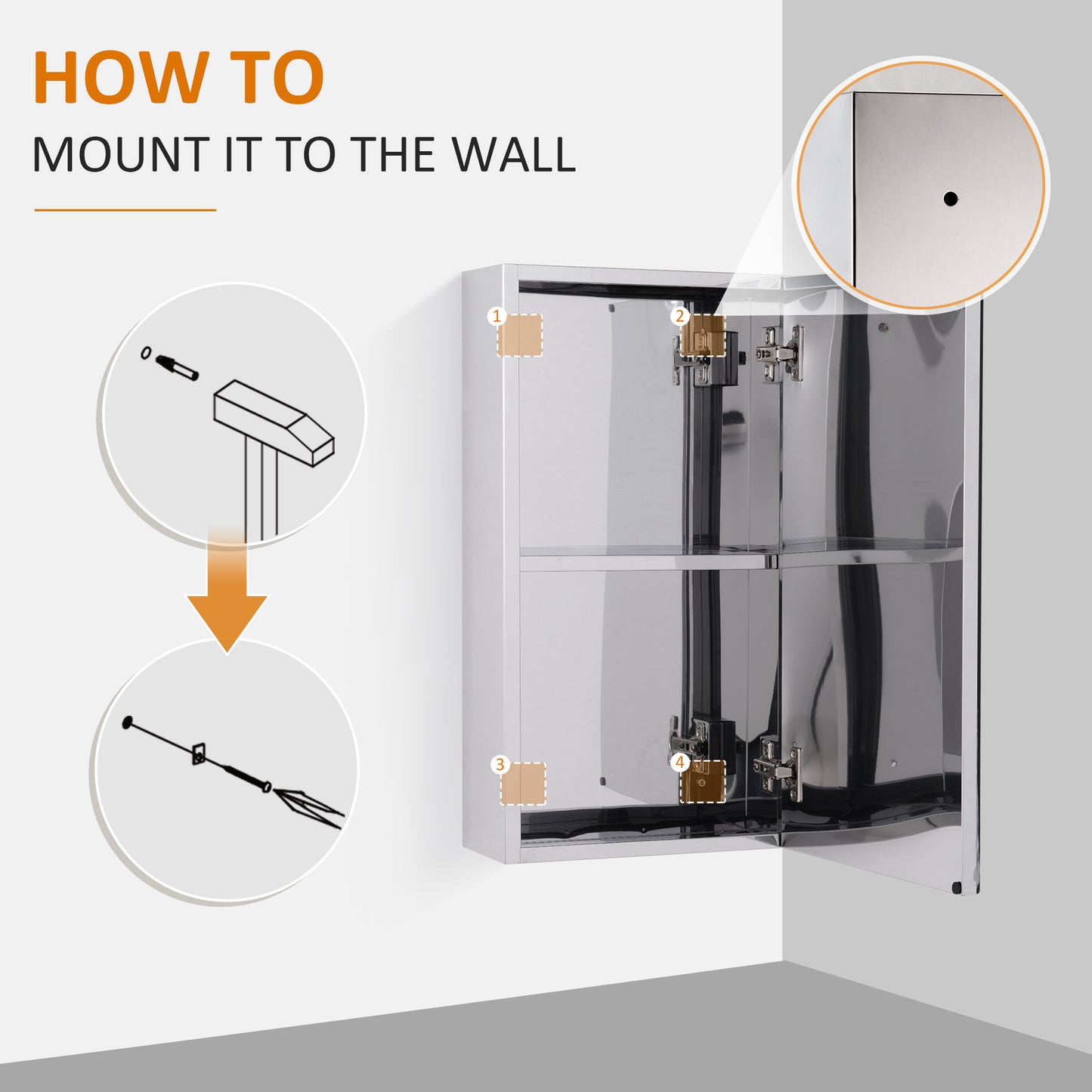 HOW TO

MOUNT IT TO THE WALL

1

2

3

4