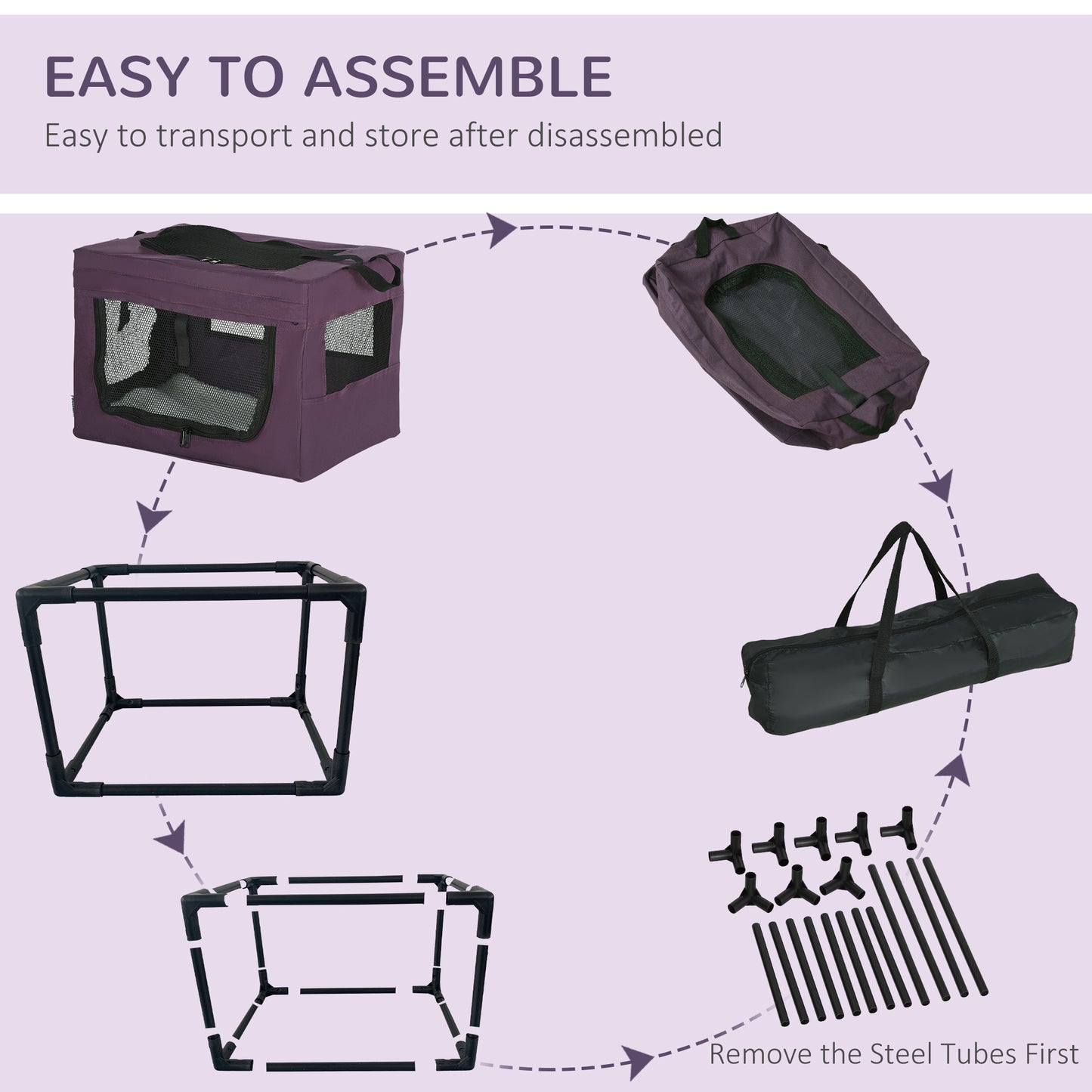 EASY TO ASSEMBLE
Easy to transport and store after disassembled

Remove the Steel Tubes First