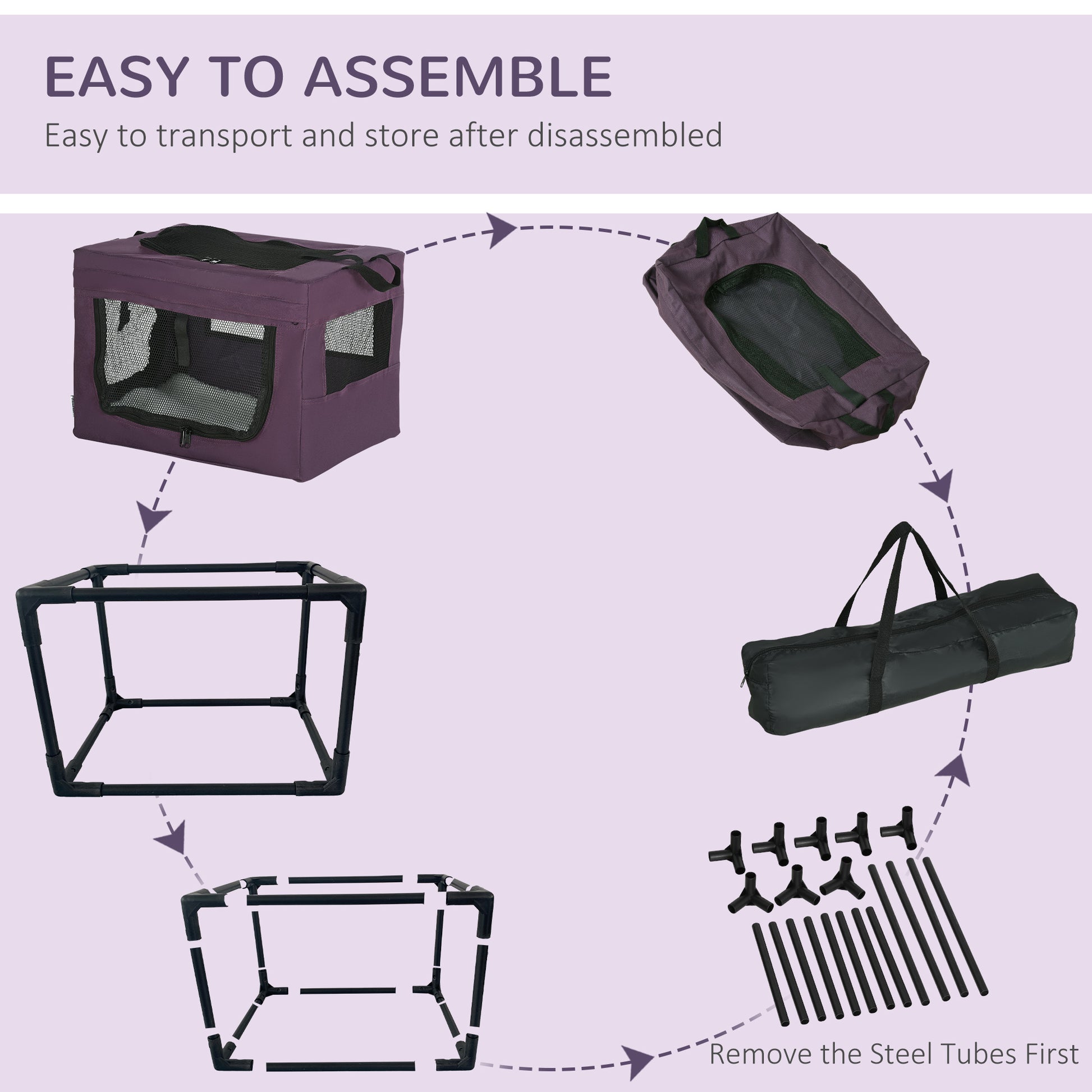 EASY TO ASSEMBLE

Easy to transport and store after disassembled

Remove the Steel Tubes First