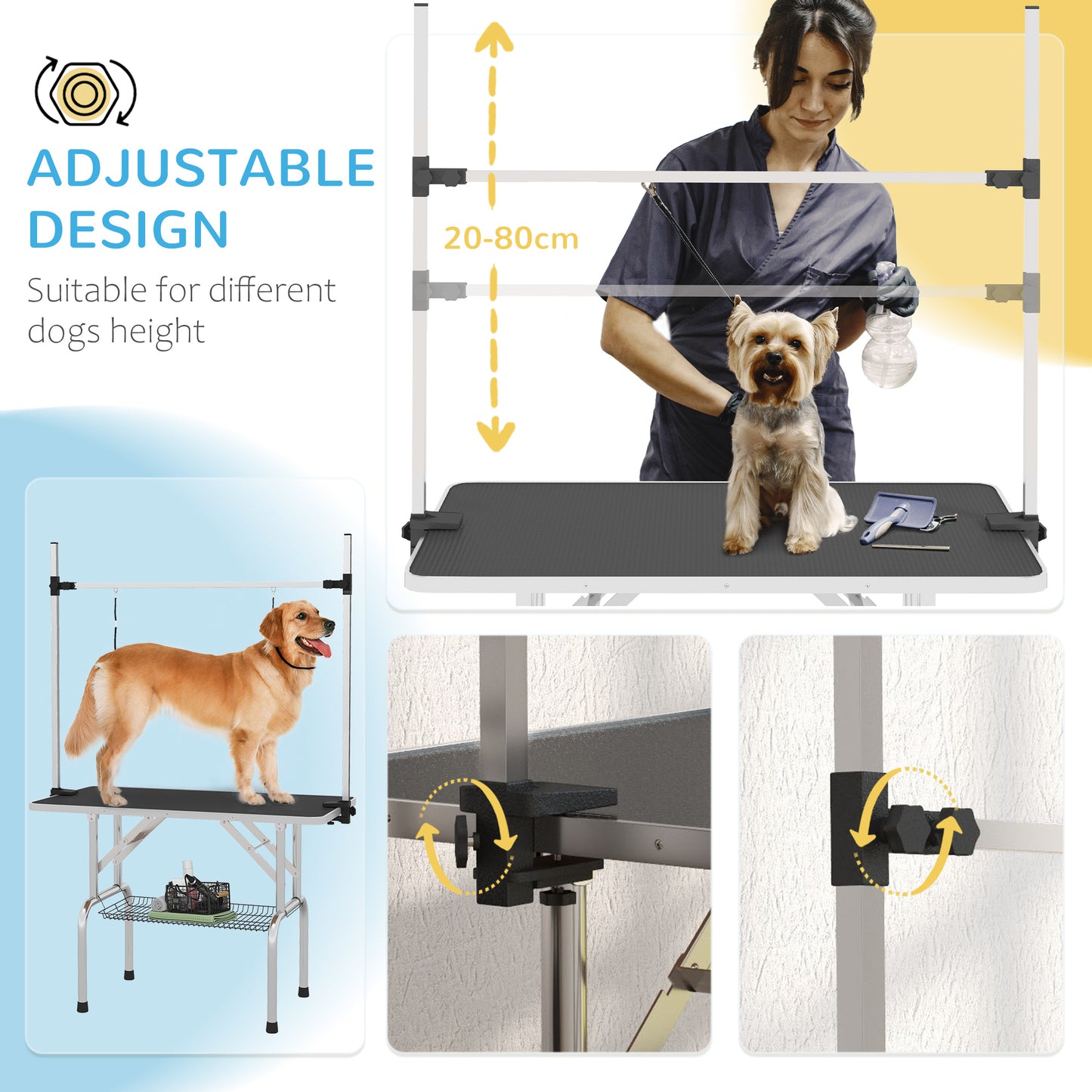 ADJUSTABLE DESIGN

Suitable for different dogs height

20-80cm