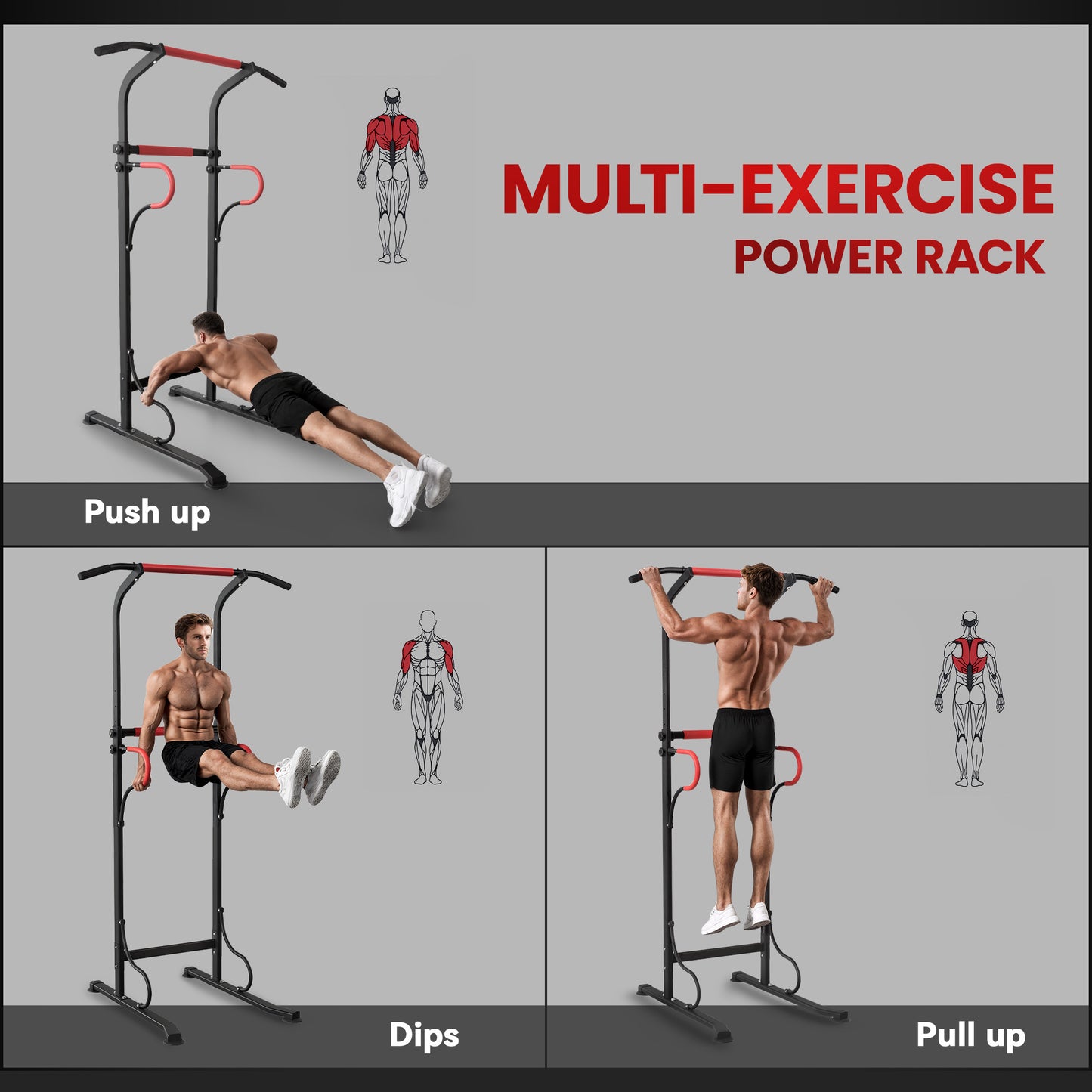 MULTI-EXERCISE
POWER RACK

Push up

Dips

Pull up