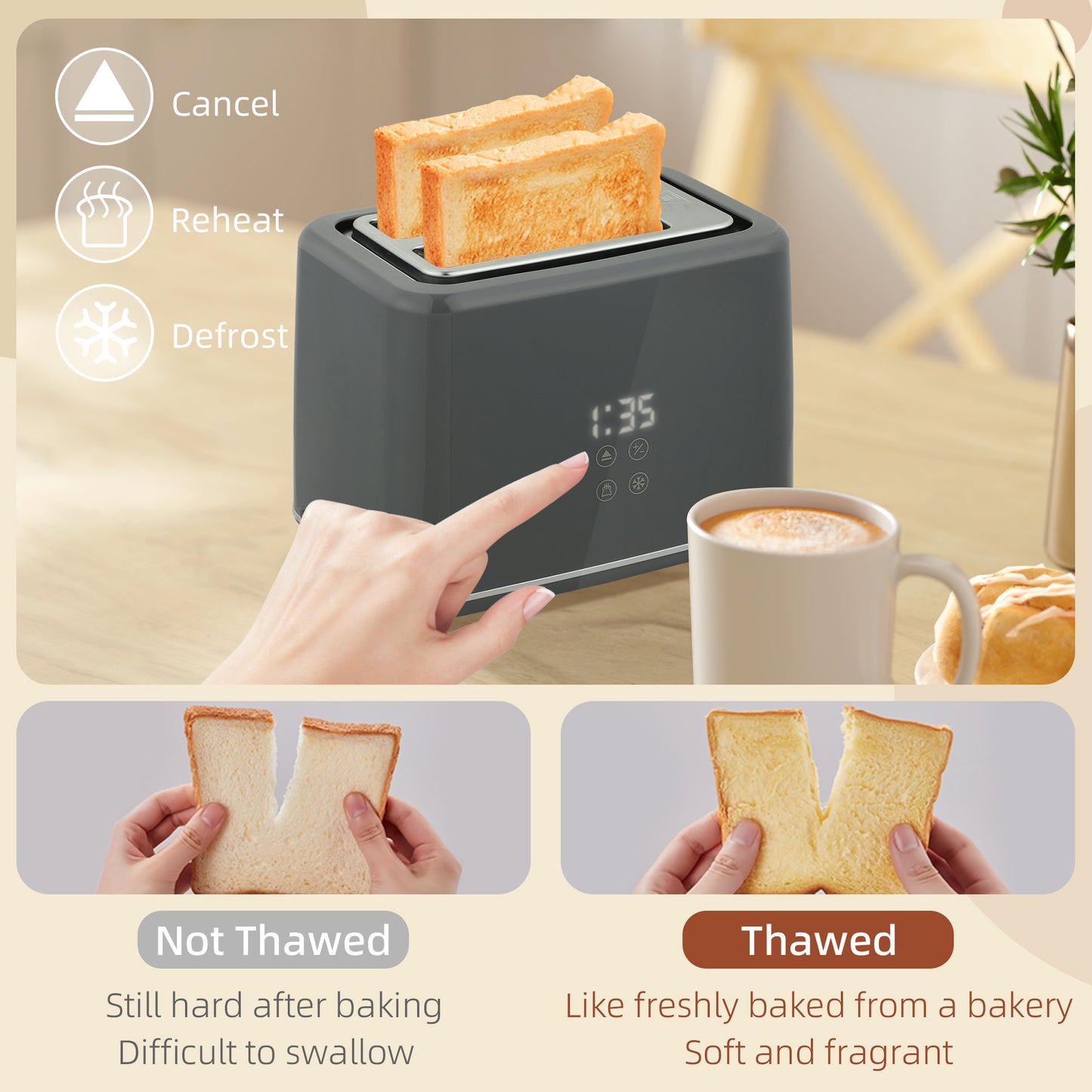 Cancel

Reheat

Defrost

1:35

Not Thawed

Still hard after baking
Difficult to swallow

Thawed

Like freshly baked from a bakery
Soft and fragrant